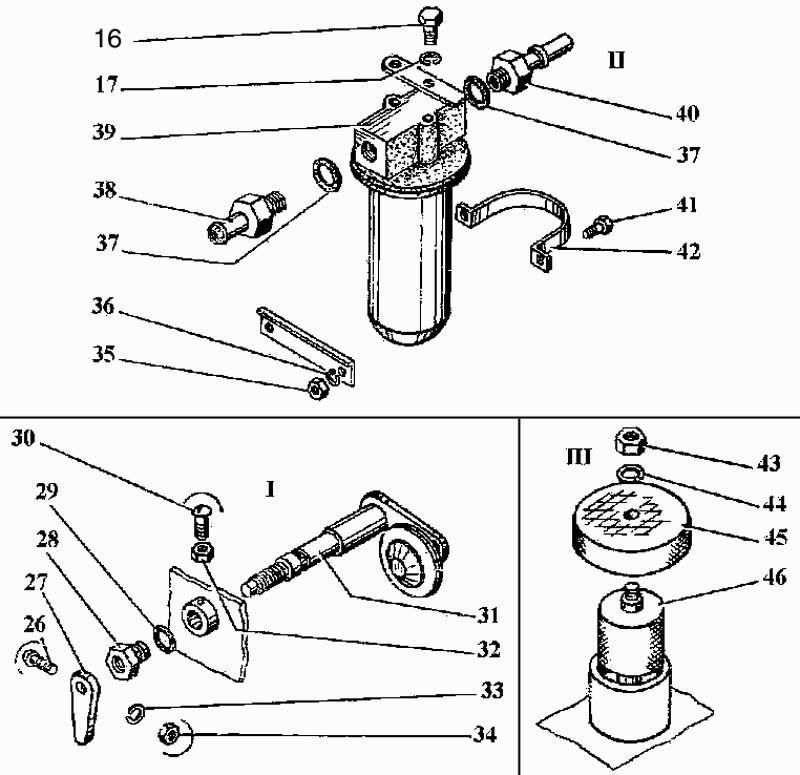 16
17
39
38
37
36
35
II
40
37
41
42
30
29
28
27
26
I
31
32
33
34
III
43
44
45
46