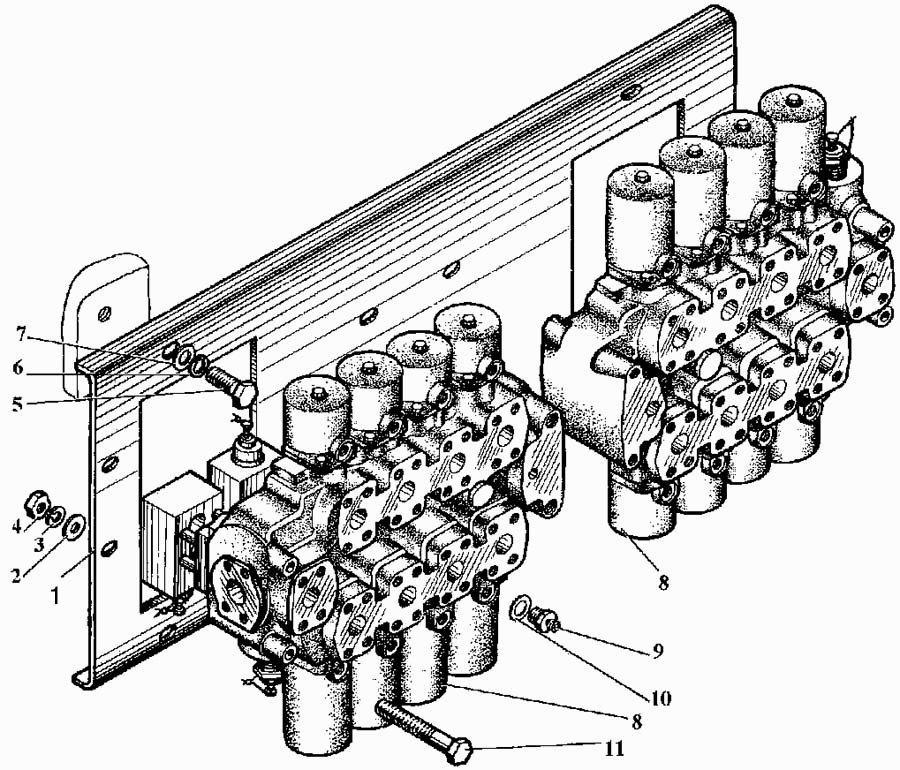 7
6
5
4
3
2
1
8
9
10
8
11