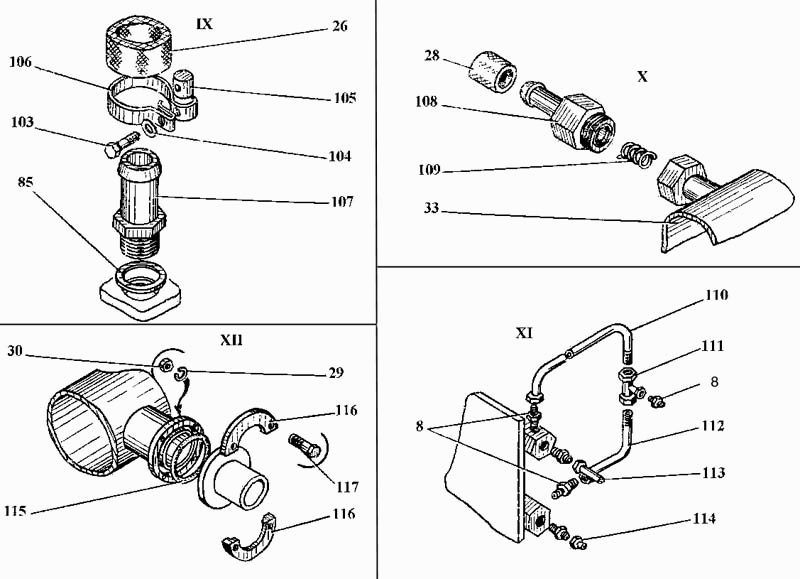 IX
26
106
105
103
104
85
107

28
X
108
109
33

XII
30
29
116
117
115
116

XI
110
111
8
8
112
113
114