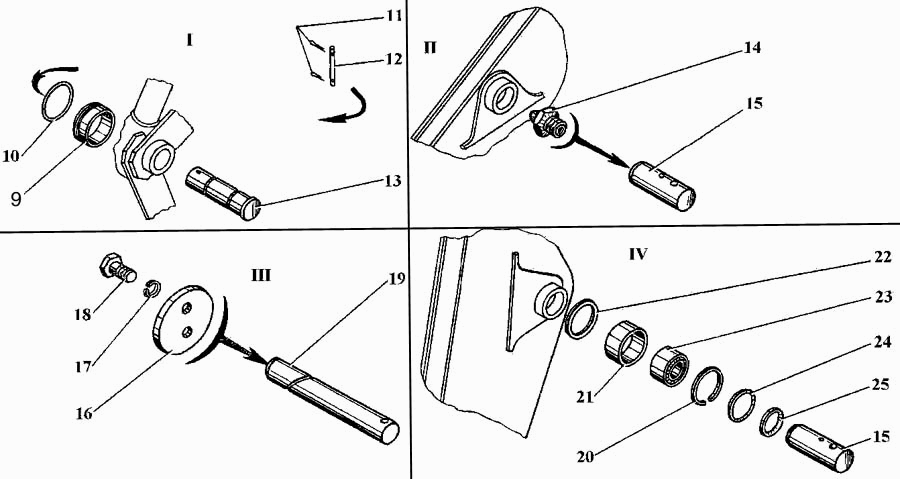 I
11
12
10
9
13
II
14
15
III
18
17
16
19
IV
22
23
24
25
21
20
15