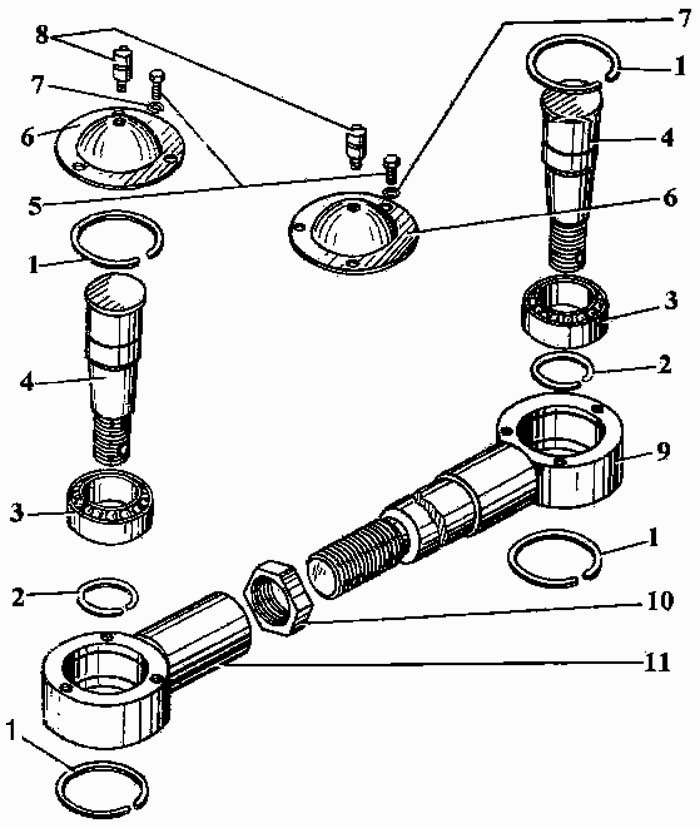 8
7
7
1
6
4
5
6
1
3
4
2
9
3
1
2
10
11
1