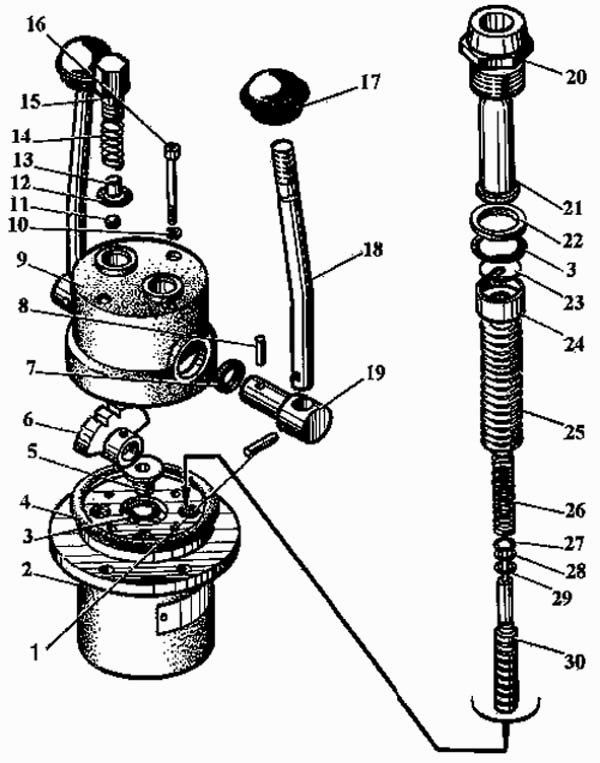 16
15
14
13
12
11
10
9
8
7
6
5
4
3
2
1
17
18
19
20
21
22
3
23
24
25
26
27
28
29
30