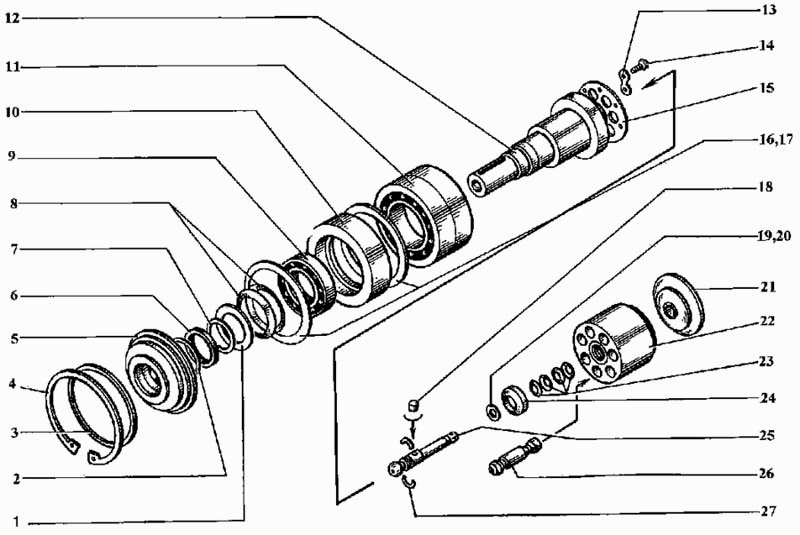 12
11
10
9
8
7
6
5
4
3
2
1
13
14
15
16,17
18
19,20
21
22
23
24
25
26
27