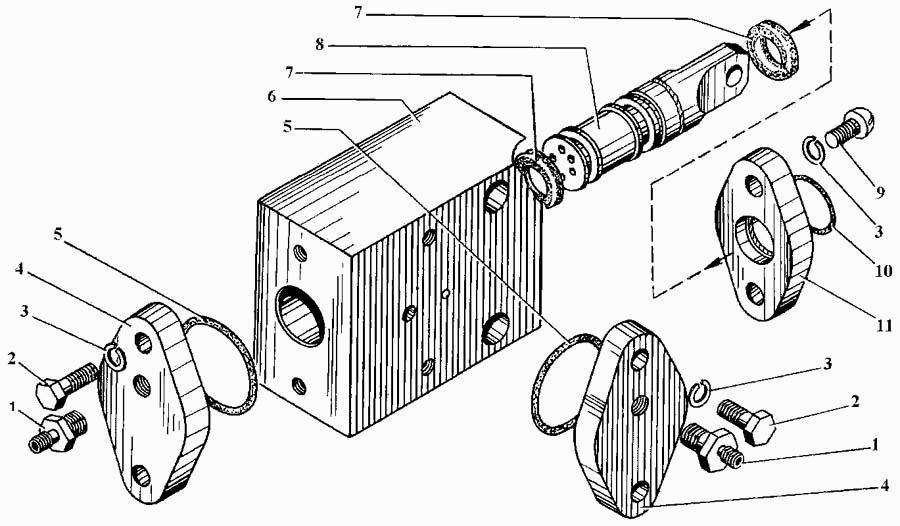 7
8
7
6
5
9
3
10
11
5
4
3
2
1
3
2
1
4