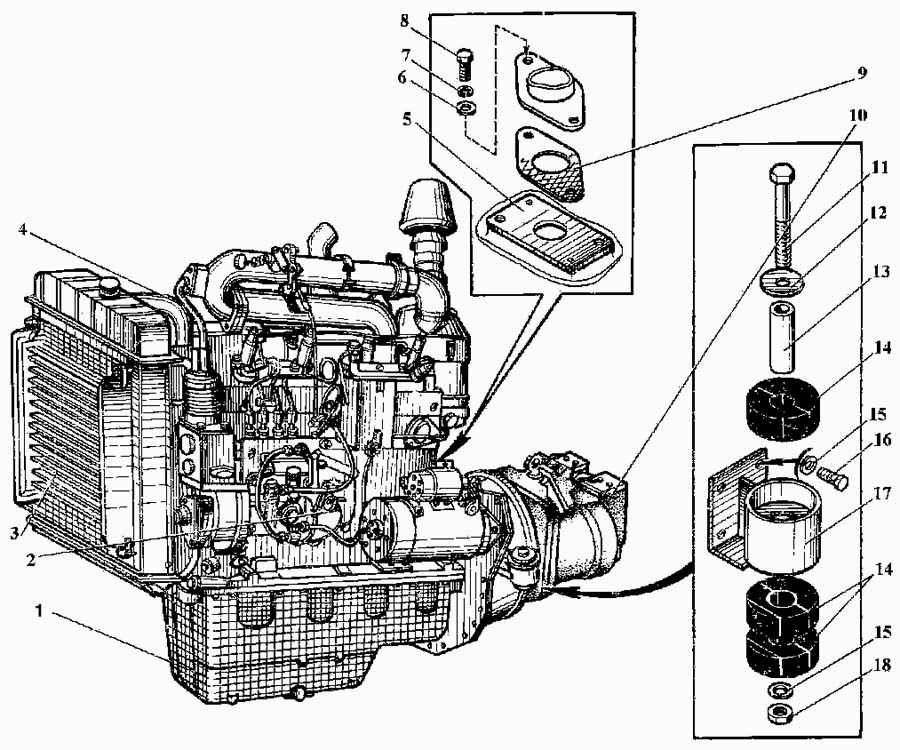 8
7
6
5
9
10
11
12
13
14
15
16
17
14
15
18
4
3
2
1