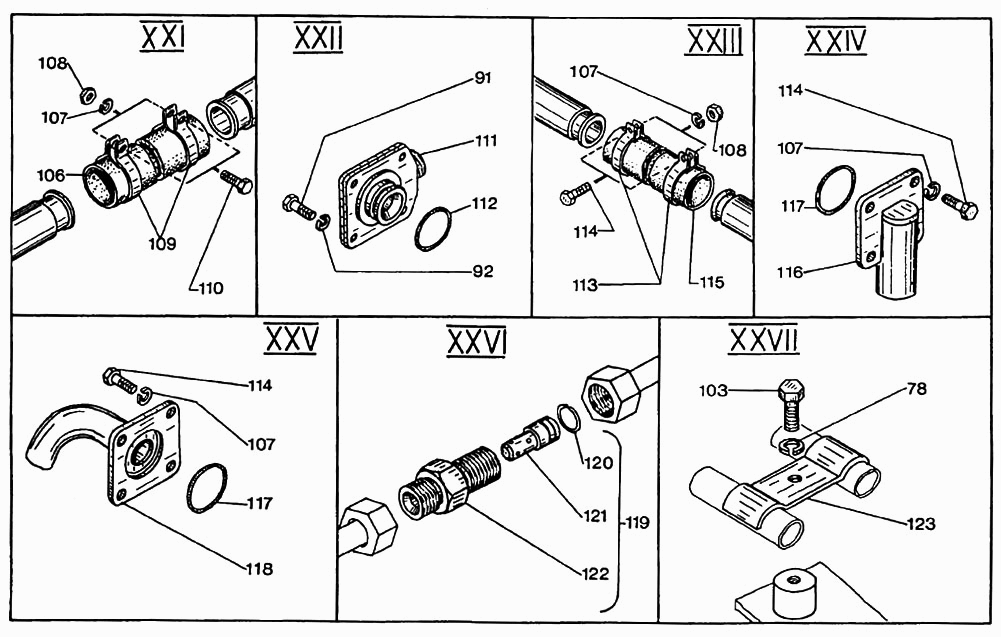 XXI
108
107
106
109
110

XXII
91
111
112
92

XXIII
107
108
114
113
115

XXIV
114
107
117
116

XXV
114
107
117
118

XXVI
120
121
119
122

XXVII
103
78
123