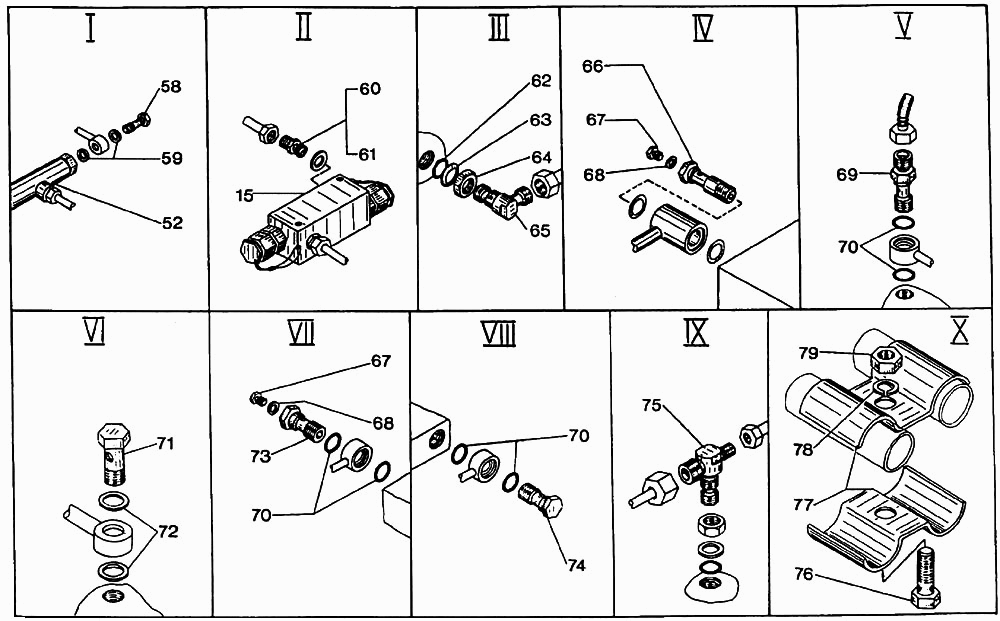 I
58
59
52

II
60
61
15

III
62
63
64
65

IV
66
67
68

V
69
70

VI
71
72

VII
67
68
73
70

VIII
70
74

IX
75

X
79
78
77
76