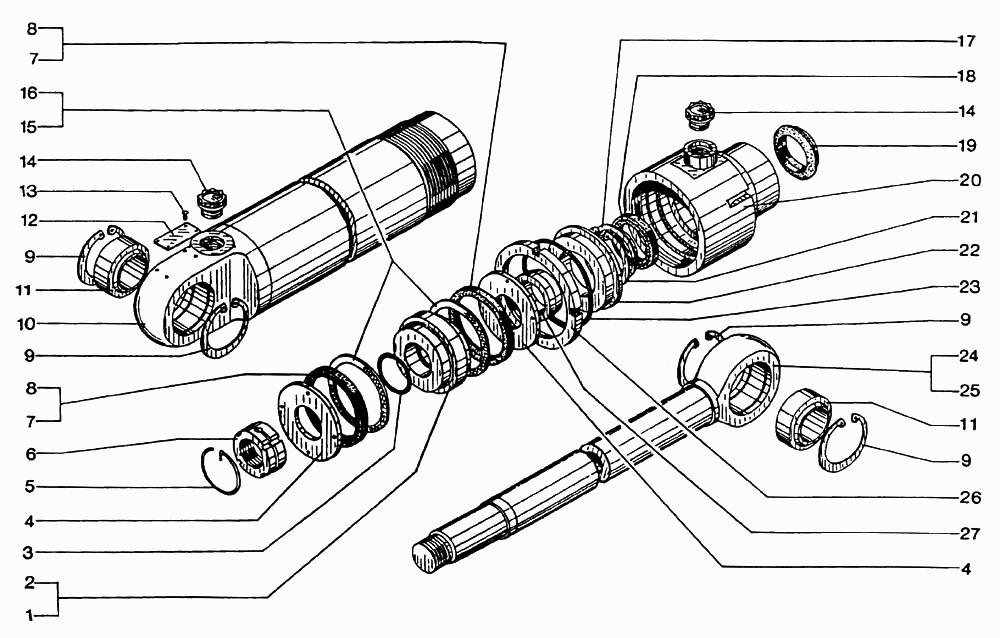 8
7
16
15
14
13
12
9
11
10
9
8
7
6
5
4
3
2
1
17
18
14
19
20
21
22
23
9
24
25
11
9
26
27
4