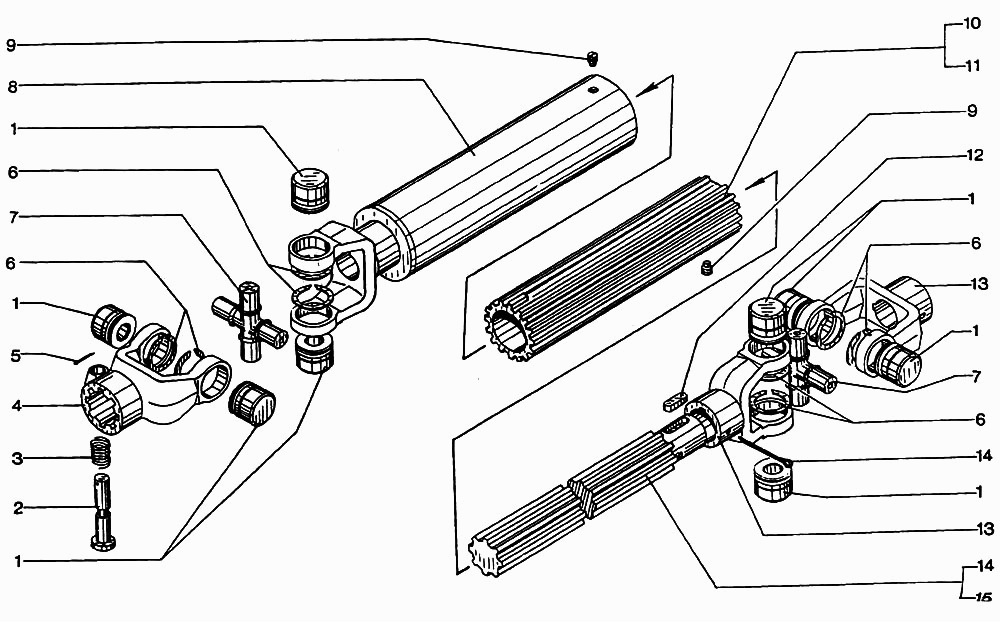 9
8
1
6
7
6
1
5
4
3
2
1
10
11
9
12
1
6
13
1
7
6
14
1
13
14
15