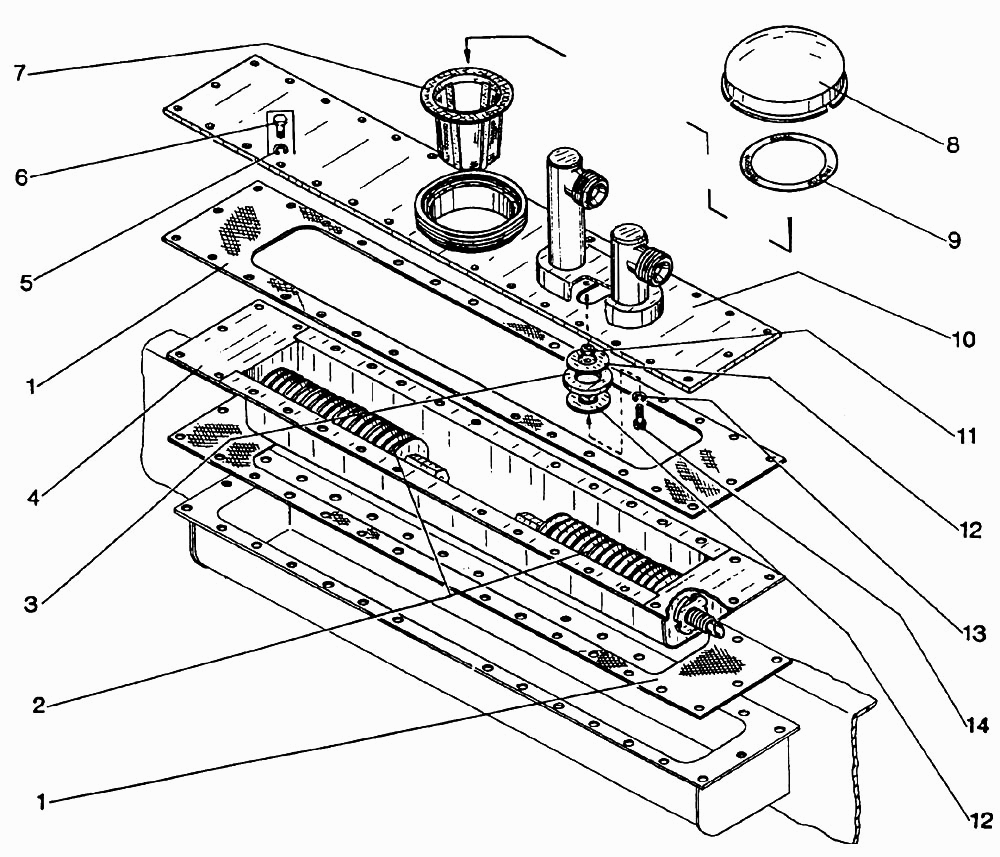 7
6
5
1
4
3
2
1
8
9
10
11
12
13
14
12