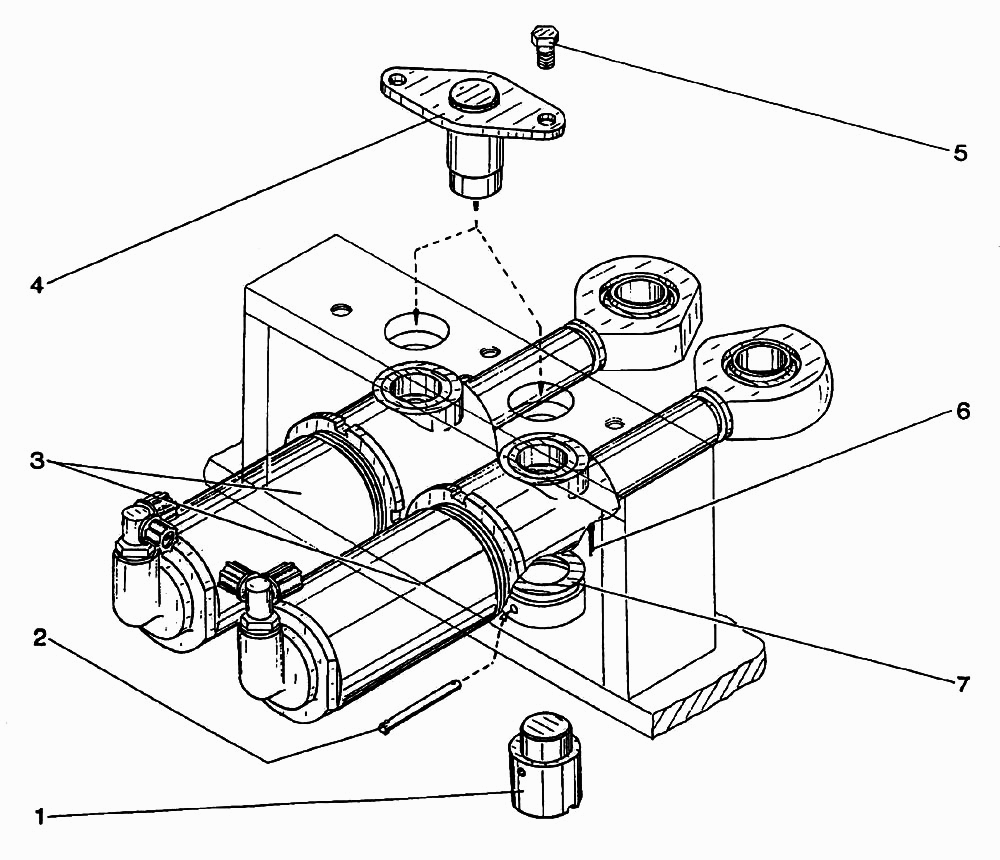 5
4
6
3
2
7
1