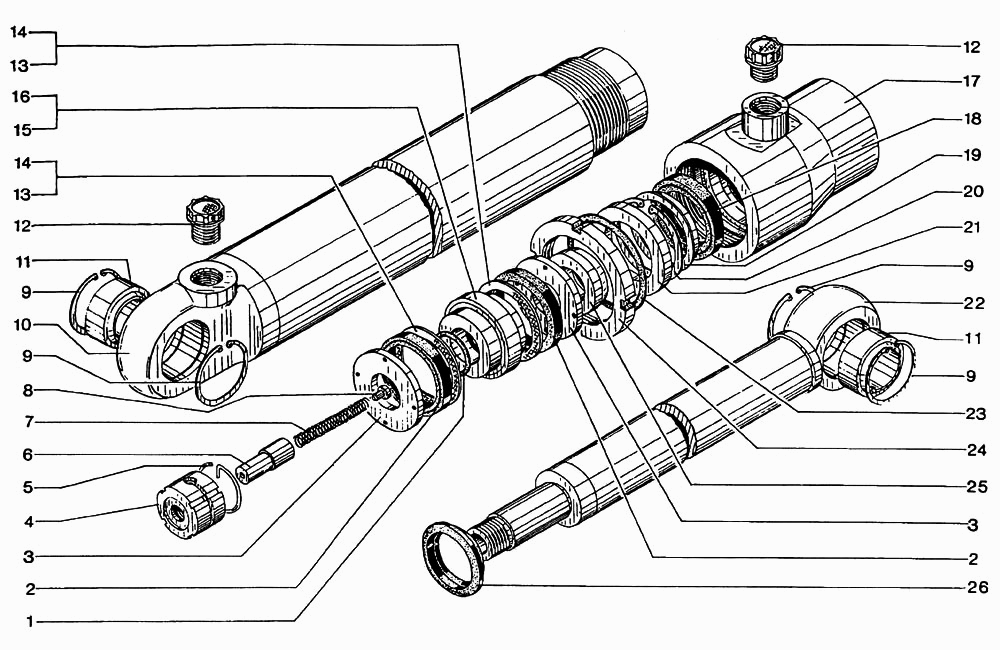 14
13
16
15
14
13
12
11
9
10
9
8
7
6
5
4
3
2
1
12
17
18
19
20
21
9
22
11
9
23
24
25
3
2
26