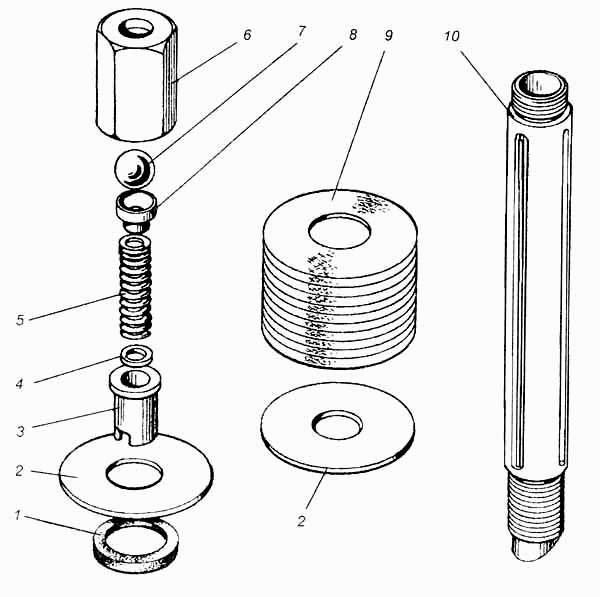 6
7
8
9
10
5
4
3
2
1
2