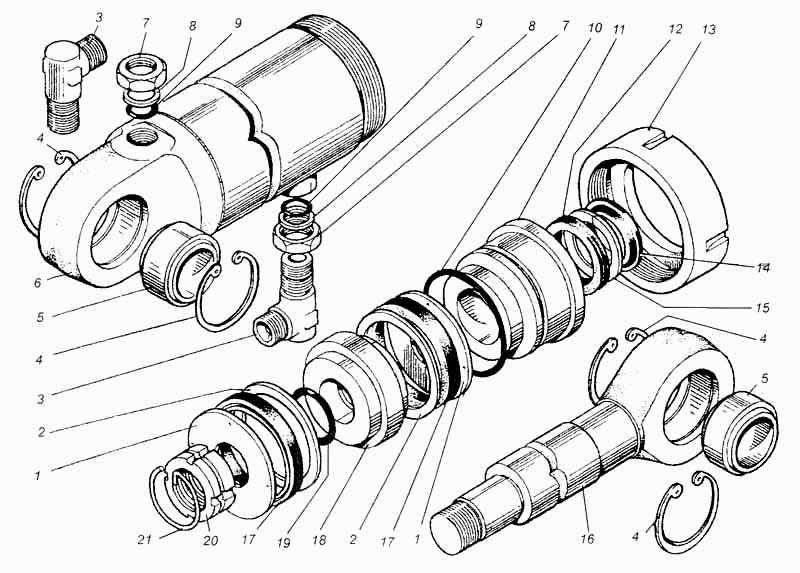 3
7
8
9
9
8
7
10
11
12
13
4
6
5
4
3
2
1
14
15
4
5
21
20
17
19
18
2
17
1
16
4