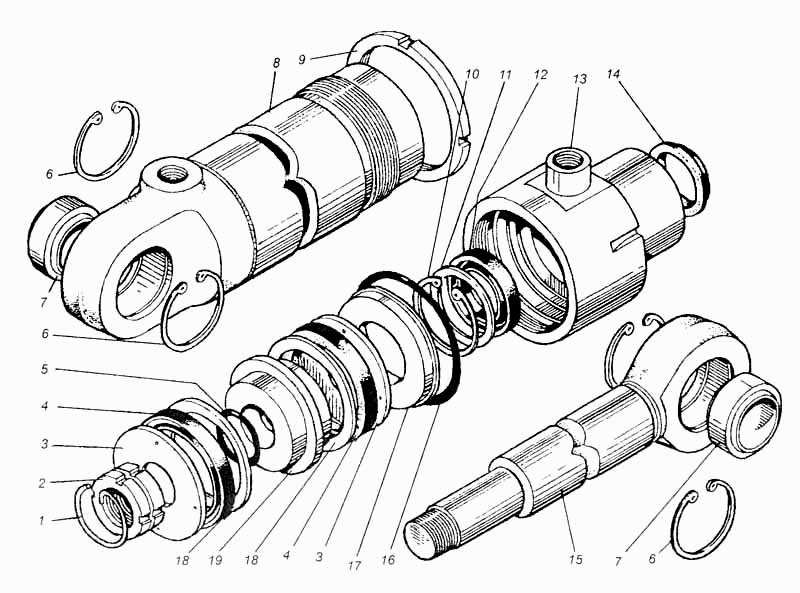 8
9
10
11
12
13
14
6
7
6
5
4
3
2
1
18
19
18
4
3
17
16
15
7
6