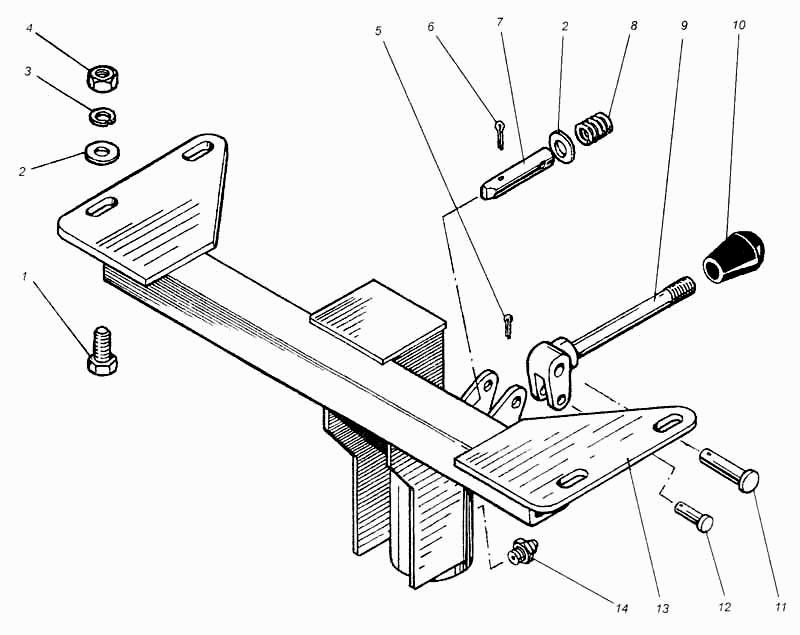 4
3
2
1
5
6
7
2
8
9
10
14
13
12
11