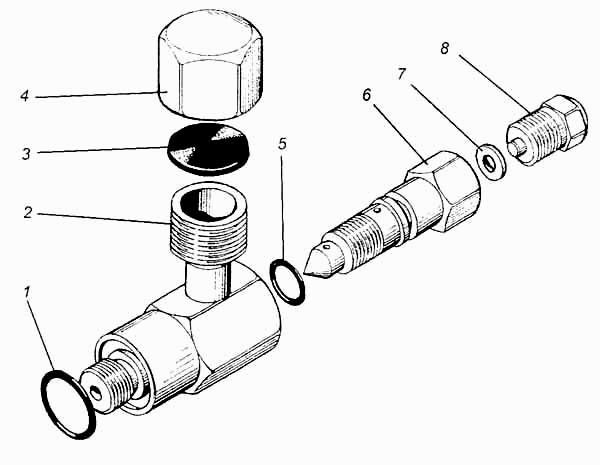 4
3
2
1
5
6
7
8