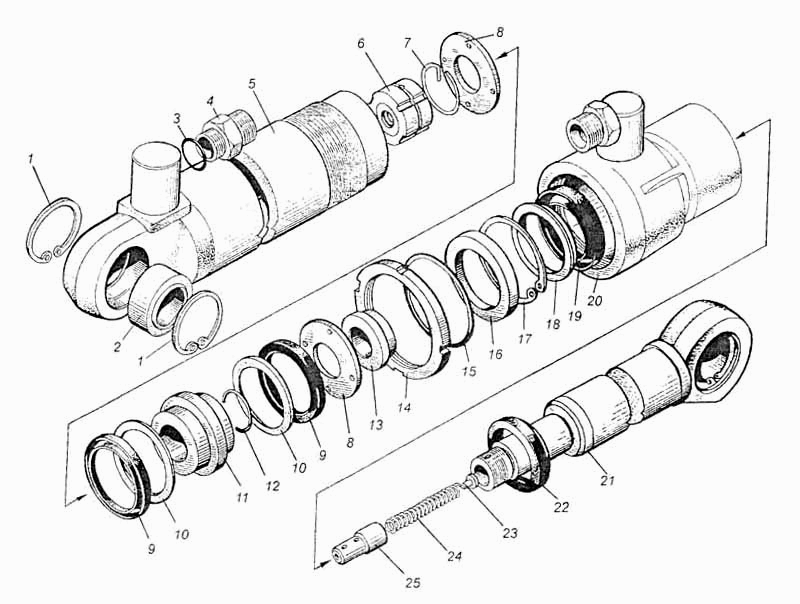 1
2
1
3
4
5
6
7
8
9
10
11
12
10
9
8
13
14
15
16
17
18
19
20
21
22
23
24
25