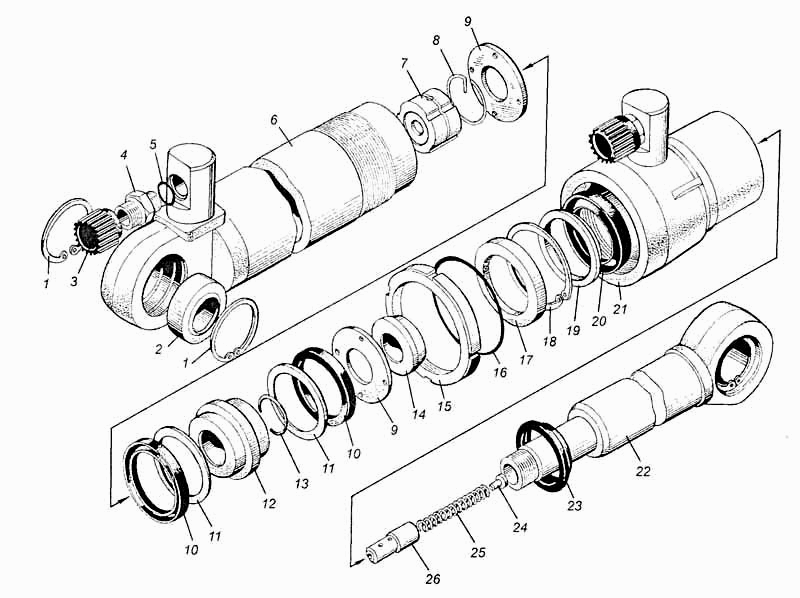 9
8
7
6
5
4
1
3
2
1
21
20
19
18
17
16
15
14
9
10
11
13
12
11
10
22
23
24
25
26