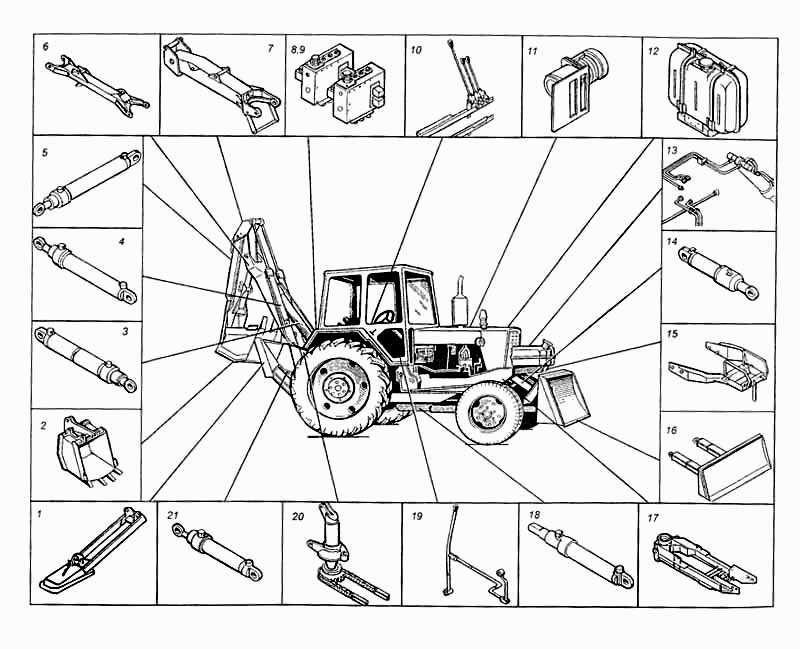 6
7
8,9
10
11
12
5
13
4
14
3
15
2
16
1
21
20
19
18
17