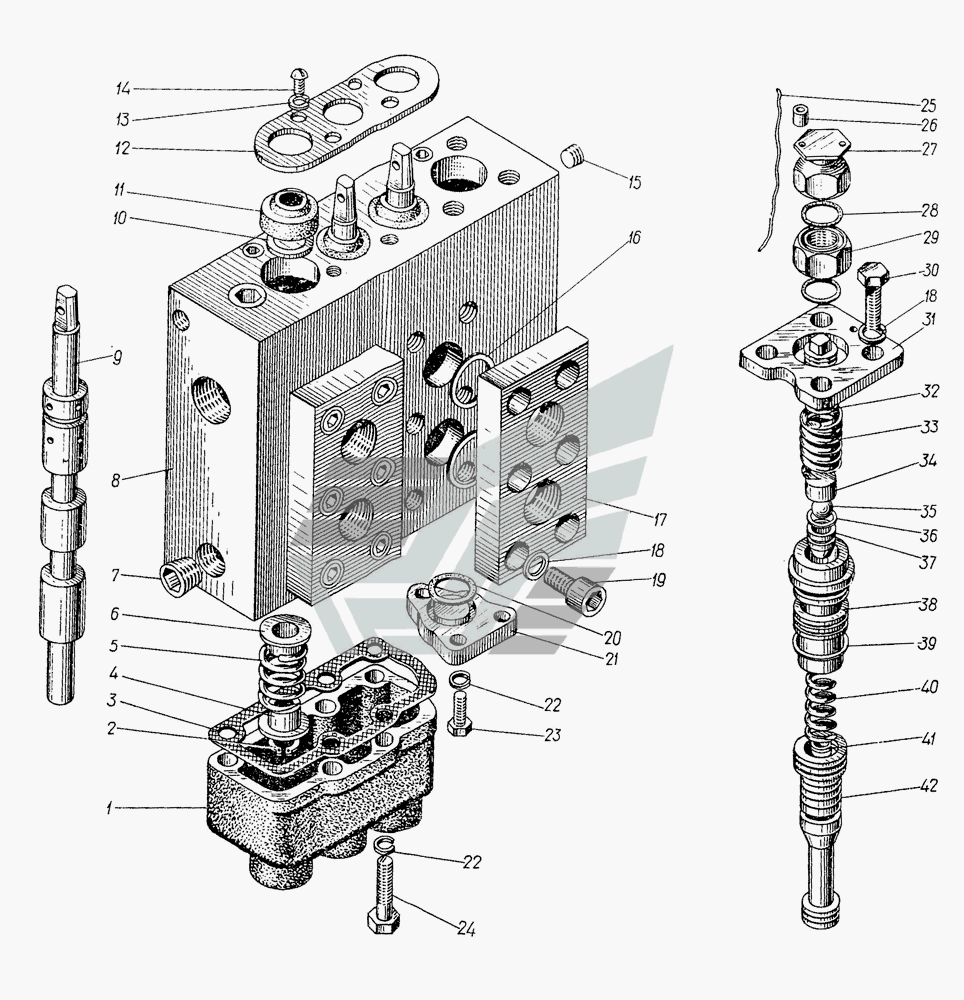 14
13
12
11
10
9
8
7
6
5
4
3
2
1
15
16
17
18
19
20
21
22
23
22
24
25
26
27
28
29
30
18
31
32
33
34
35
36
37
38
39
40
41
42