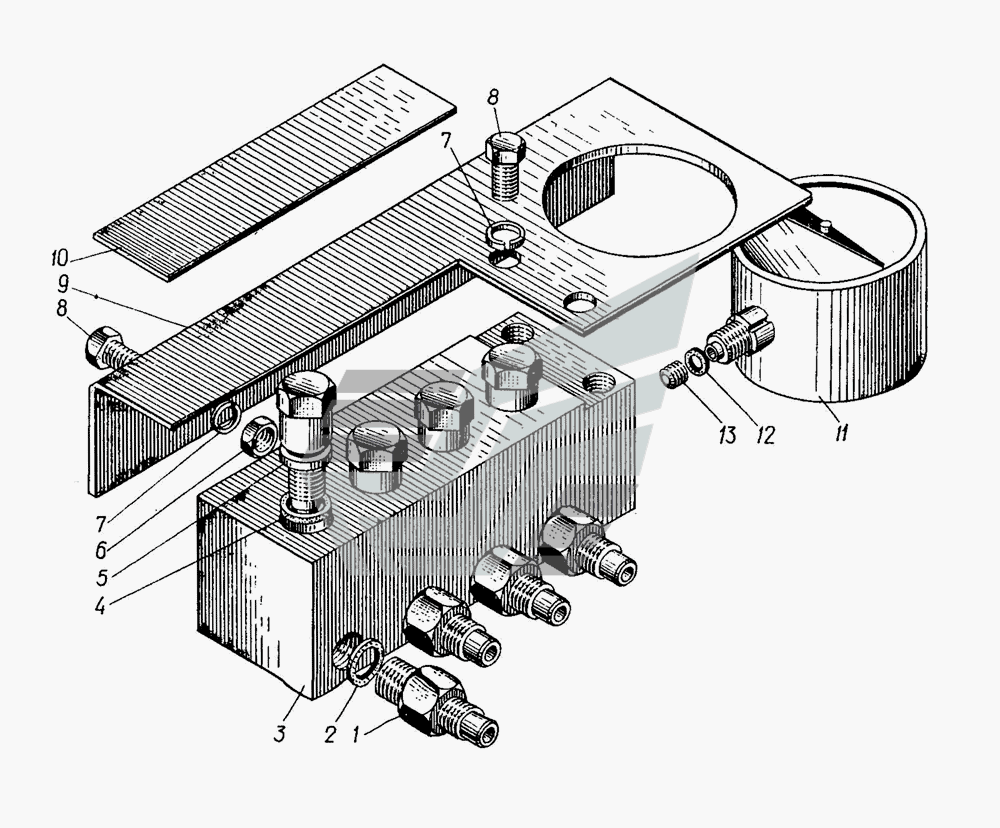 8
7
10
9
8
13
12
11
7
6
5
4
3
2
1