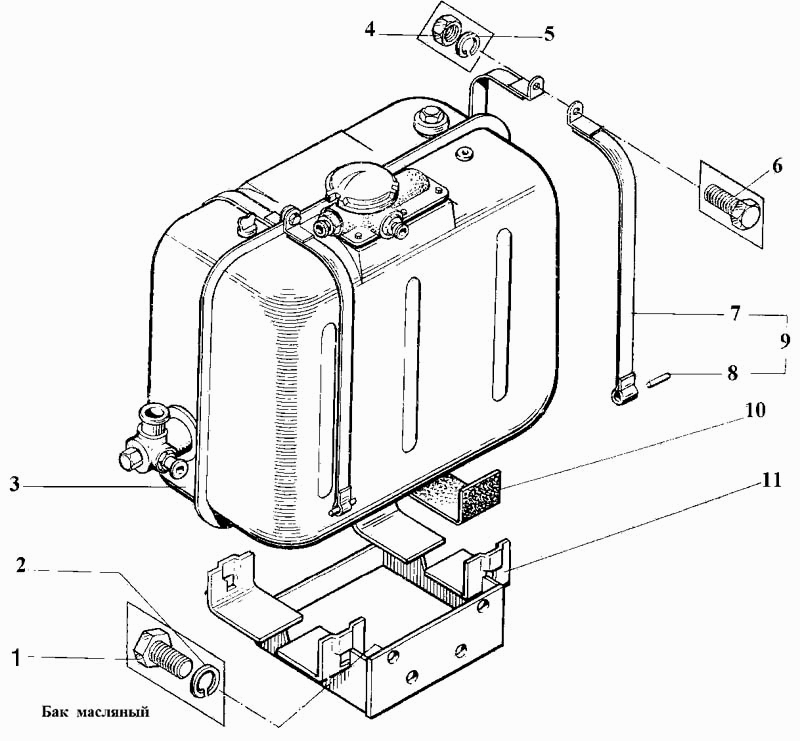 4
5
6
7
9
8
10
11
3
2
1
Бак масляный