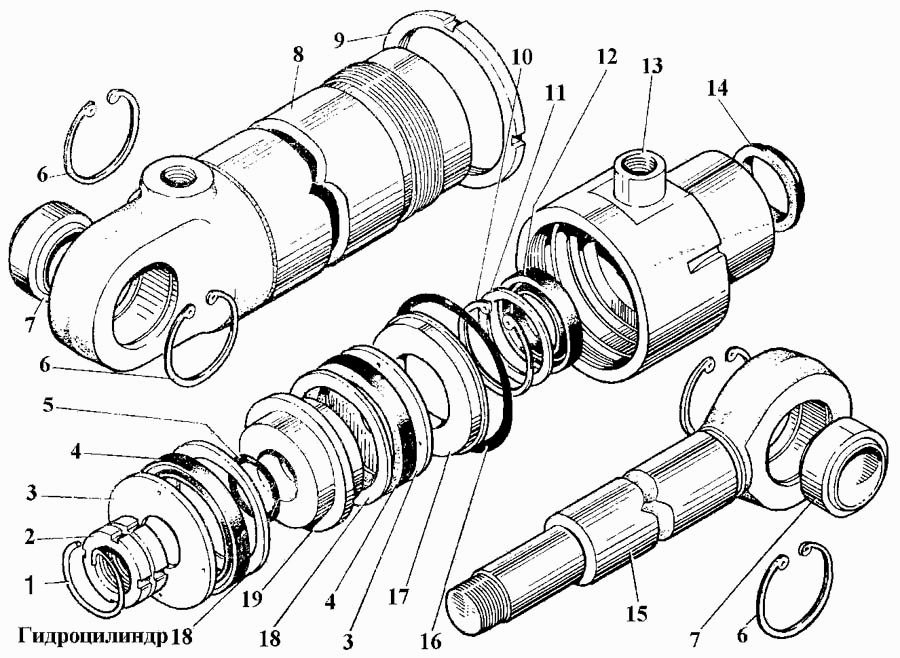 9
8
10
12
13
11
14
6
7
6
5
4
3
2
1
Гидроцилиндр 18
19
18
4
3
17
16
15
7
6