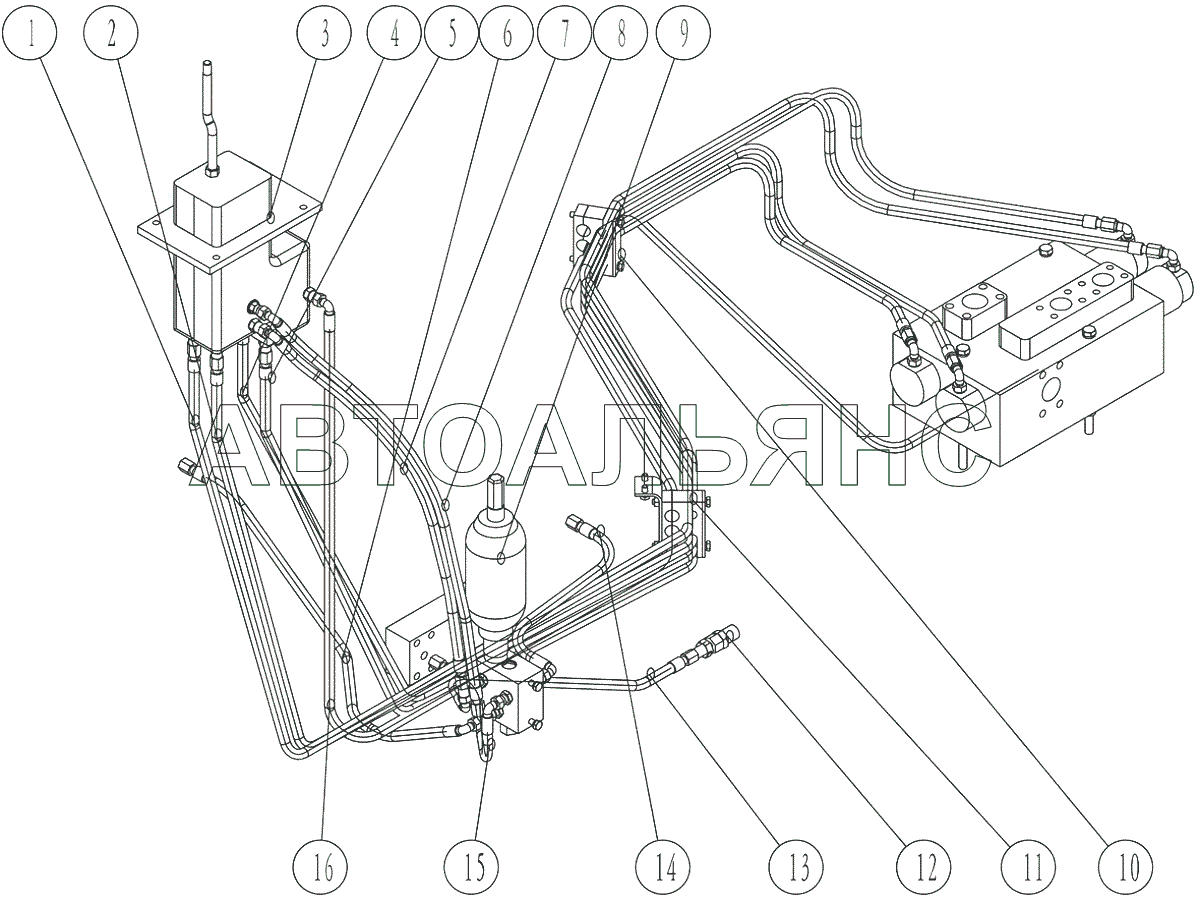 1 2 3 4 5 6 7 8 9

АВТОАЛЬЯНС

16 15 14 13 12 11 10