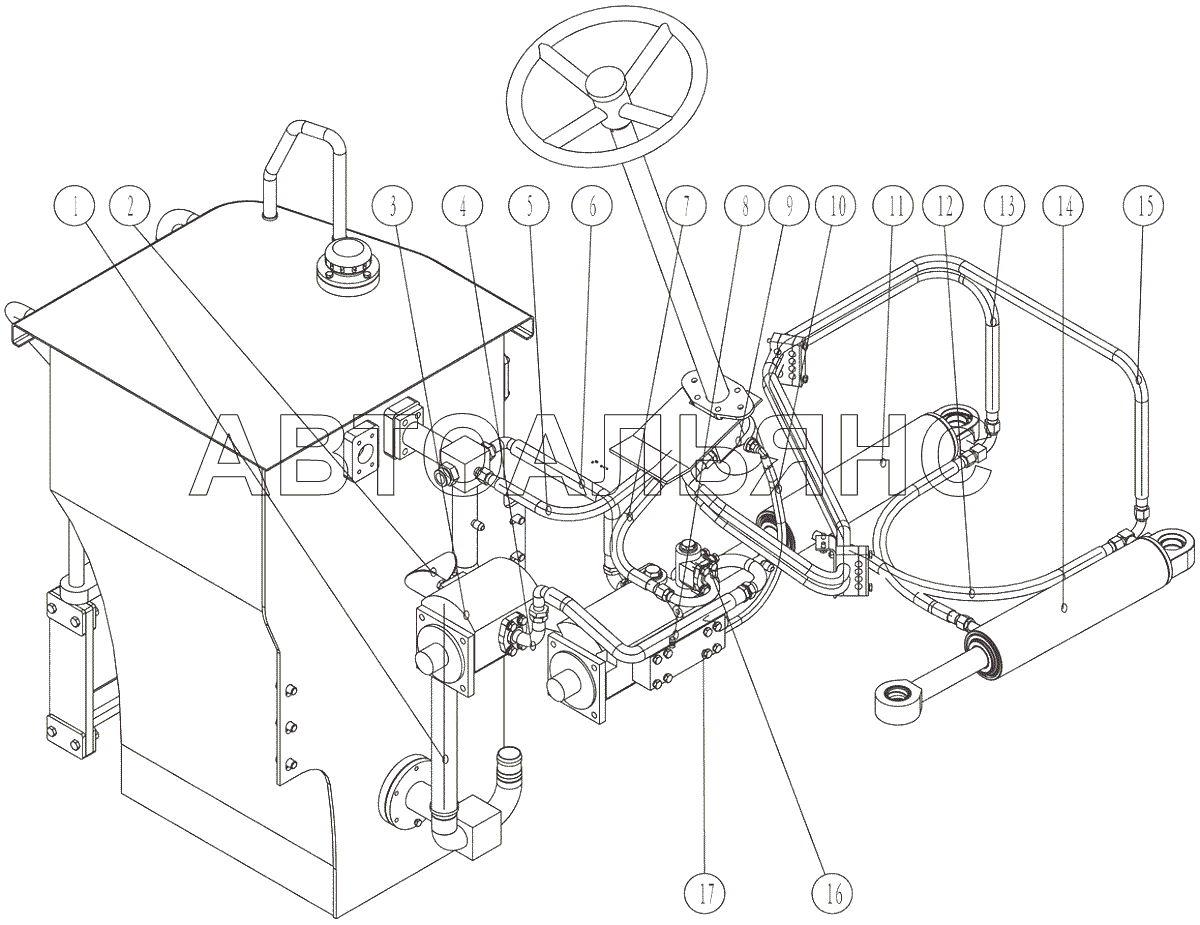 1 2 3 4 5 6 7 8 9 10 11 12 13 14 15

АВТОАЛЬЯНС

17 16