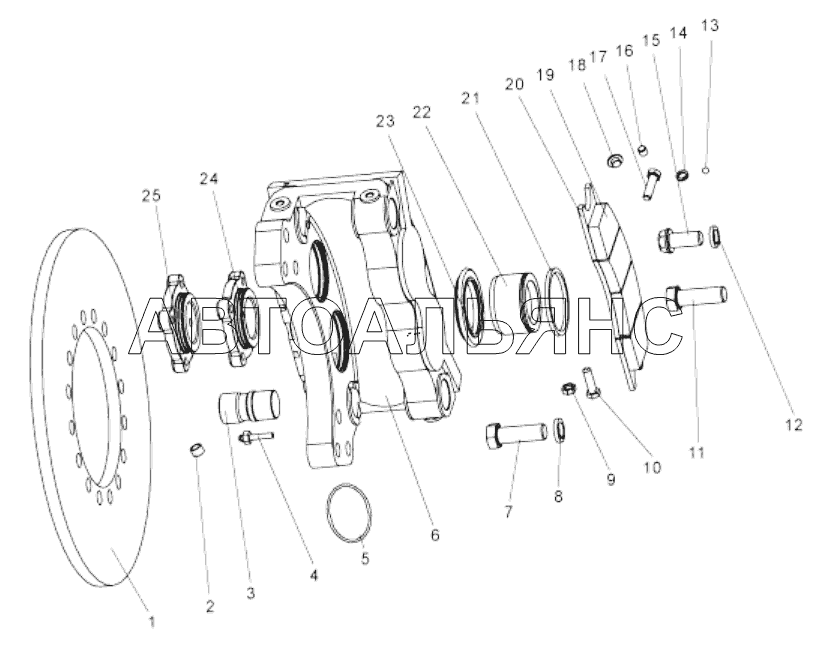 13
14
15
16
17
18
19
20
21
22
23
24
25
АВТОАЛЬЯНС
12
11
10
9
8
7
6
5
4
3
2
1