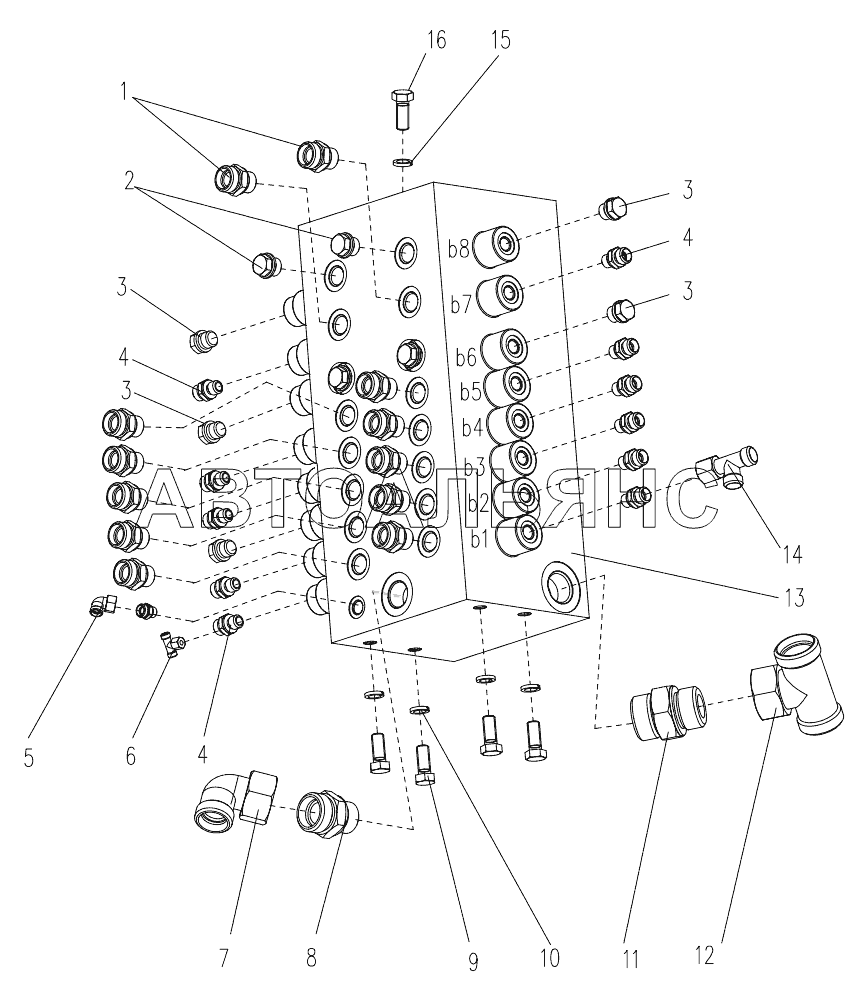 16
15
1
2
3
4
3
b8
b7
b6
b5
b4
b3
b2
b1
3
4
3
АВТОАЛЬЯНС
14
13
5
6
4
7
8
9
10
11
12