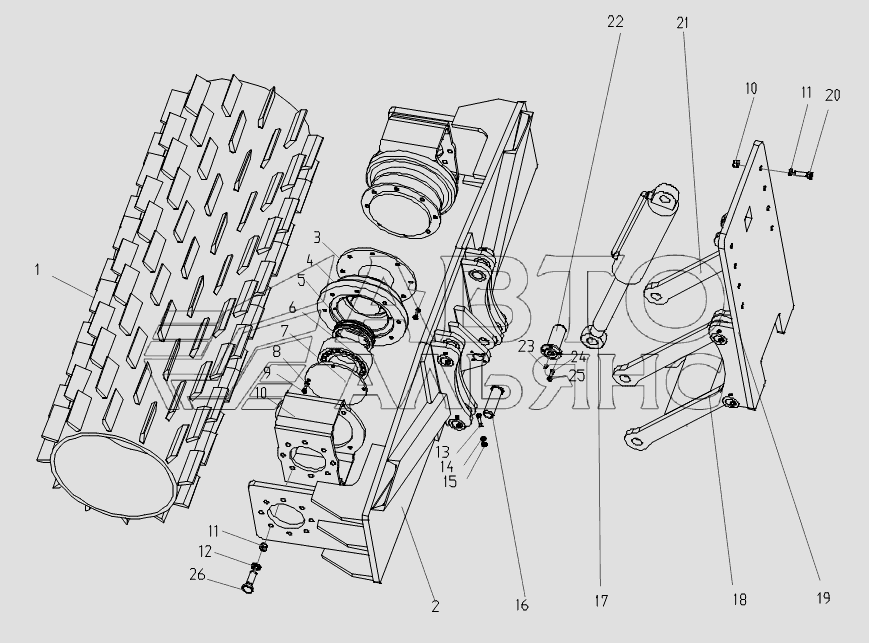 22
21
10
11
20
1
3
4
5
6
7
8
9
10
23
24
25
13
14
15
11
12
26
2
16
17
18
19
АВТО
АЛЬЯНС