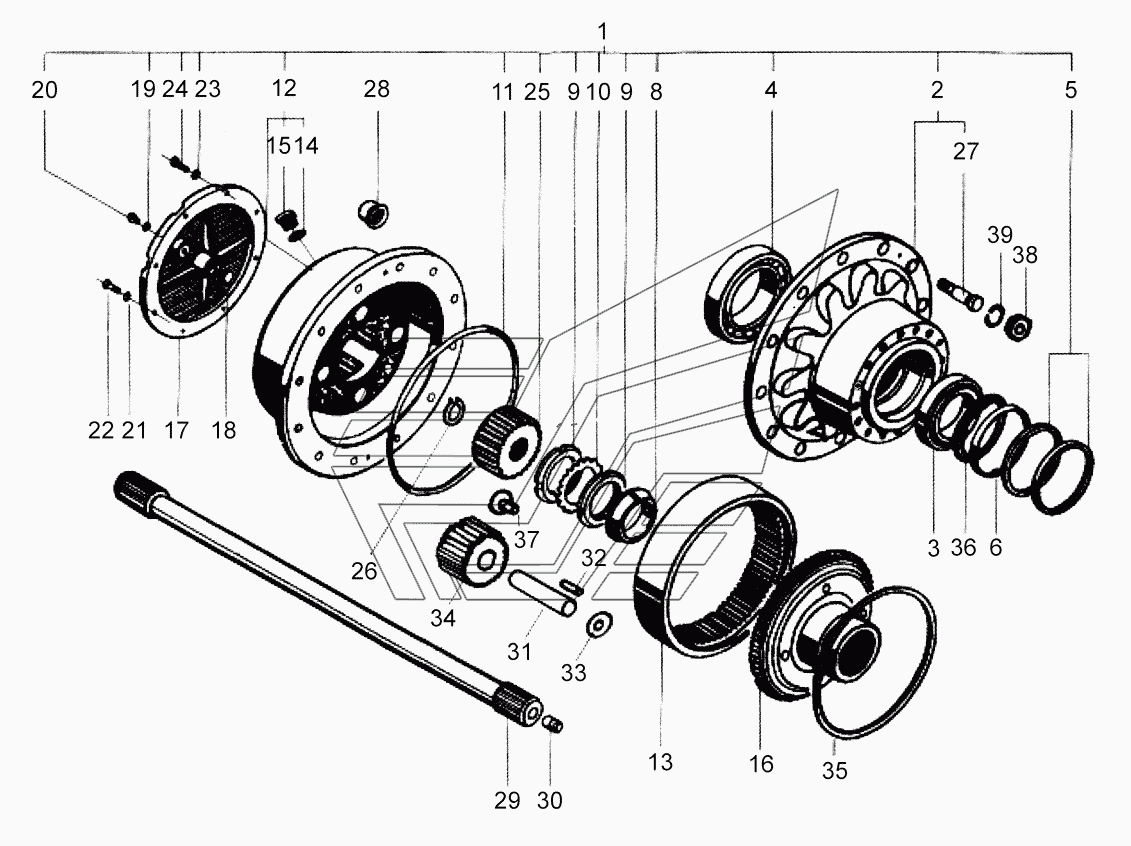 1

20 19 24 23 12 28 11 25 9 10 9 8 4 2 5

15 14

27

39 38

22 21 17 18

3 36 6

37

26 32

34

31

33

13 16 35

29 30