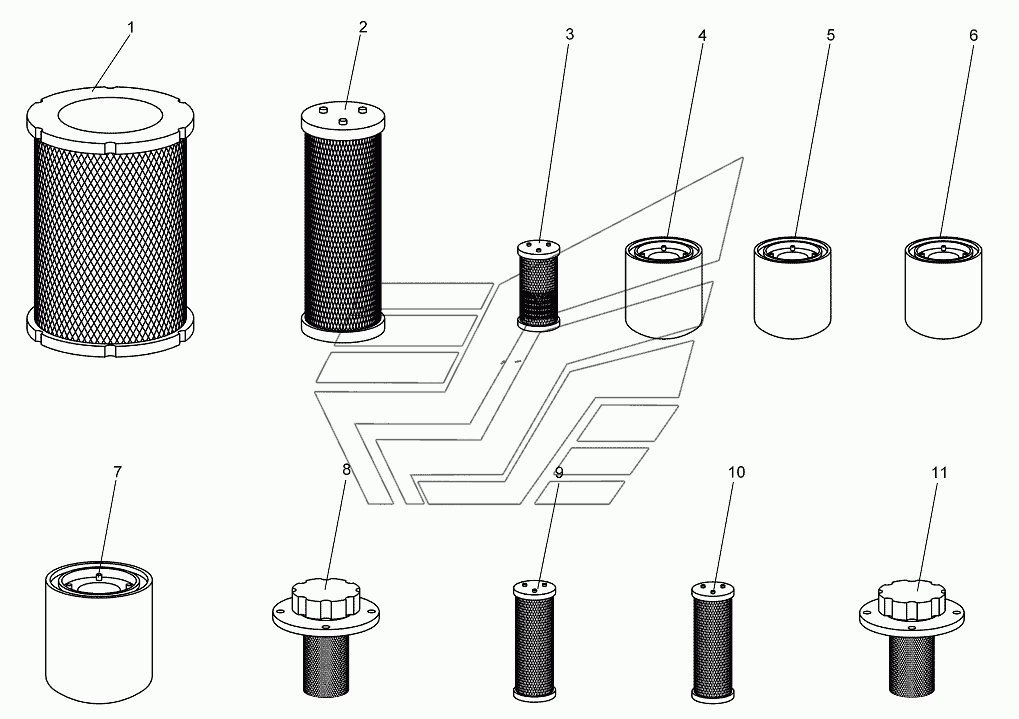 1
2
3
4
5
6
7
8
9
10
11