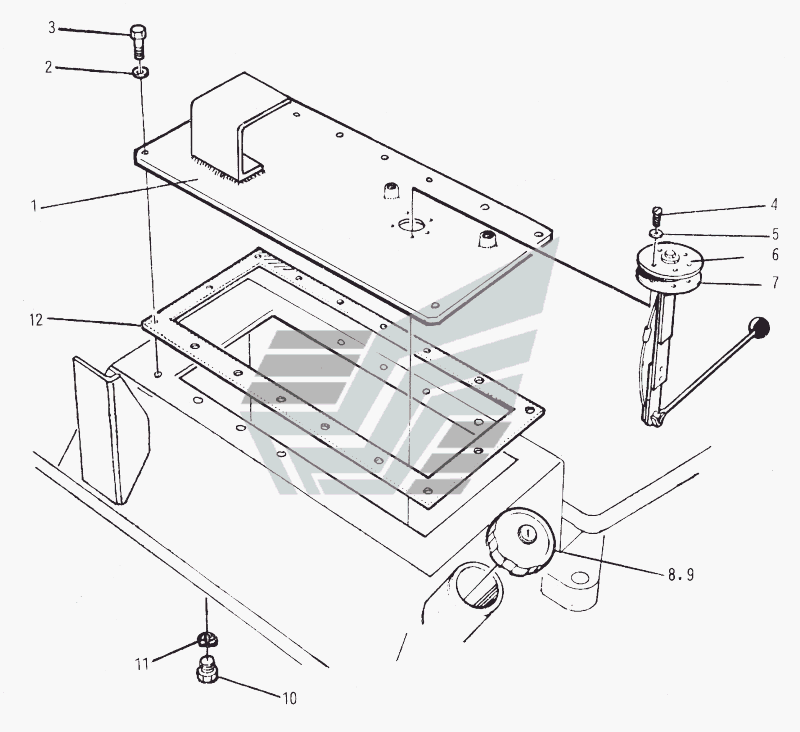 3
2
1
4
5
6
7
12
8.9
11
10