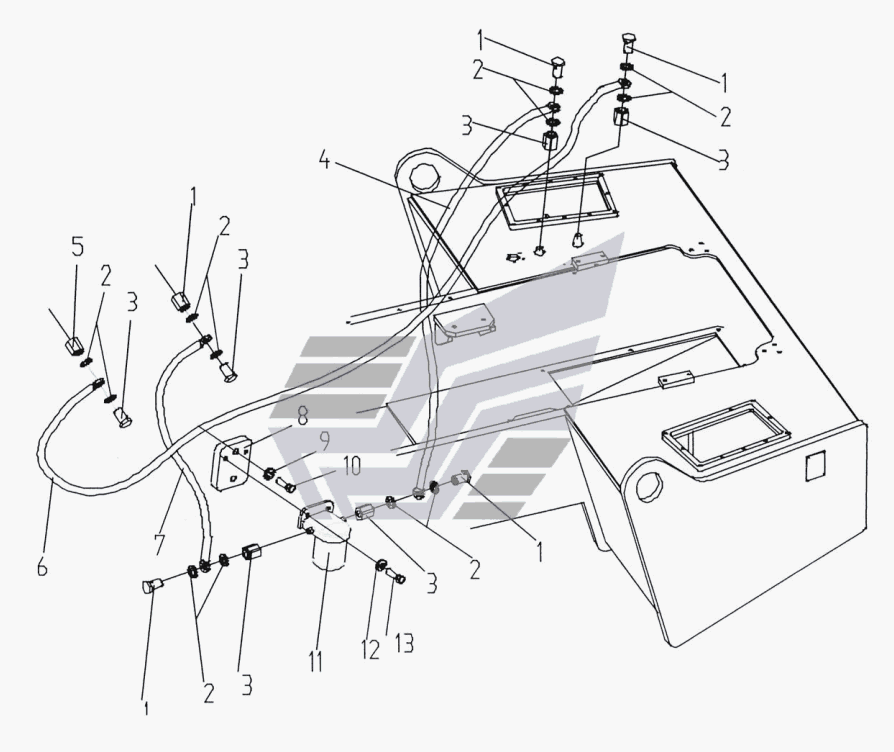 1
2
3
1
2
3
4
1
2
3
5
2
3
8
9
10
6
7
1
2
3
1
2
3
11
12
13