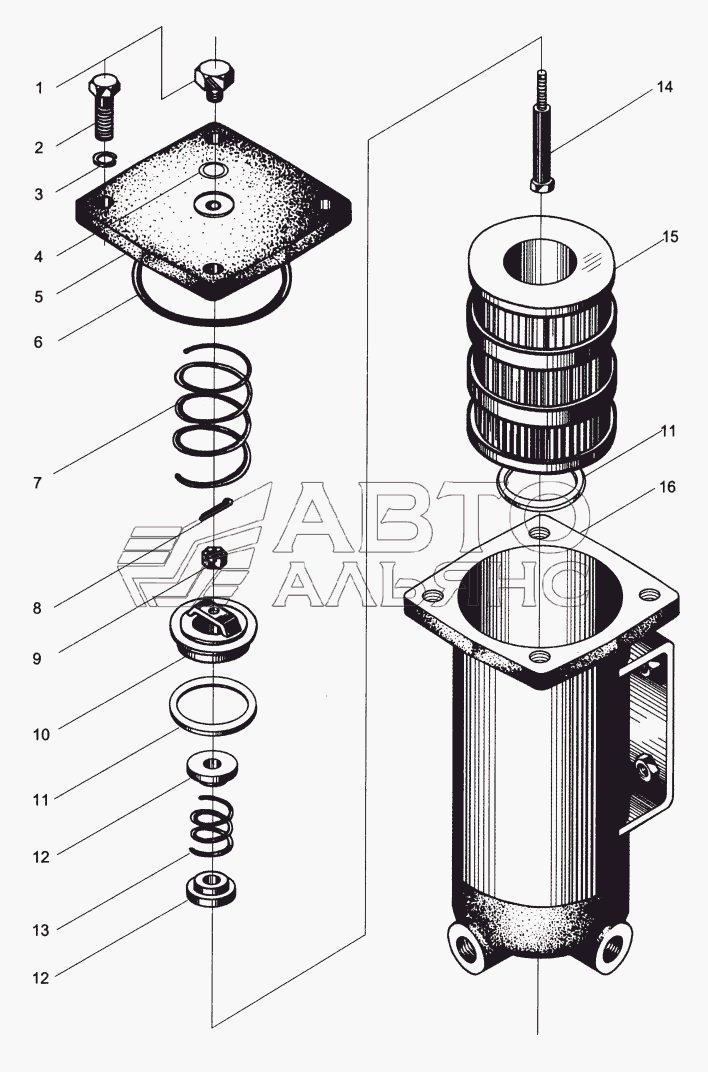 1
2
3
4
5
6
7
8
9
10
11
12
13
12
14
15
11
16
АВТО АЛЬЯНС