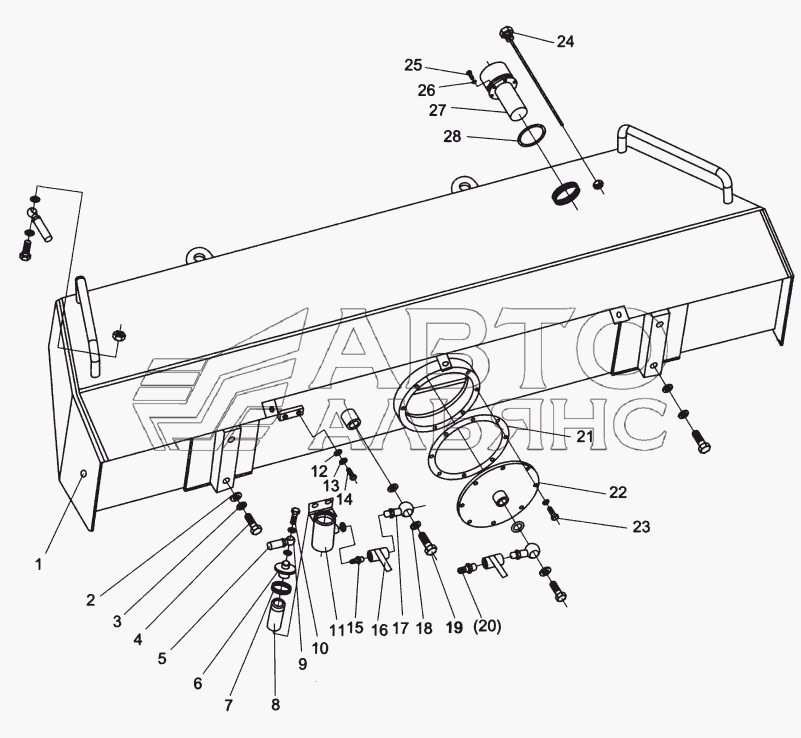 24
25
26
27
28
АВТО
АЛЬЯНС
21
22
23
12
13
14
1
2
3
4
5
6
7
8
9
10
11
15
16
17
18
19
(20)