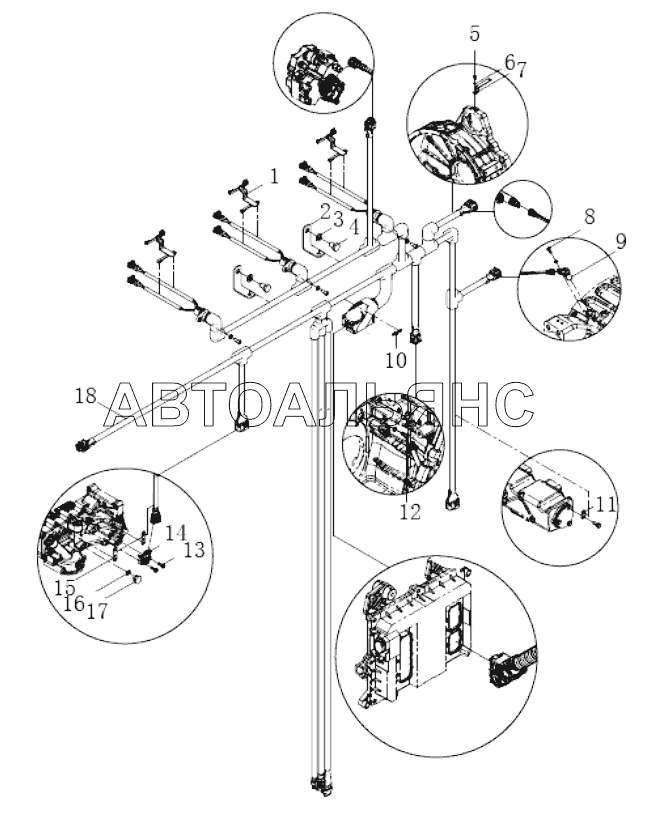 5
6
7
1
2
3
4
8
9
10
18
АВТОАЛЬЯНС
12
11
14
13
15
16
17