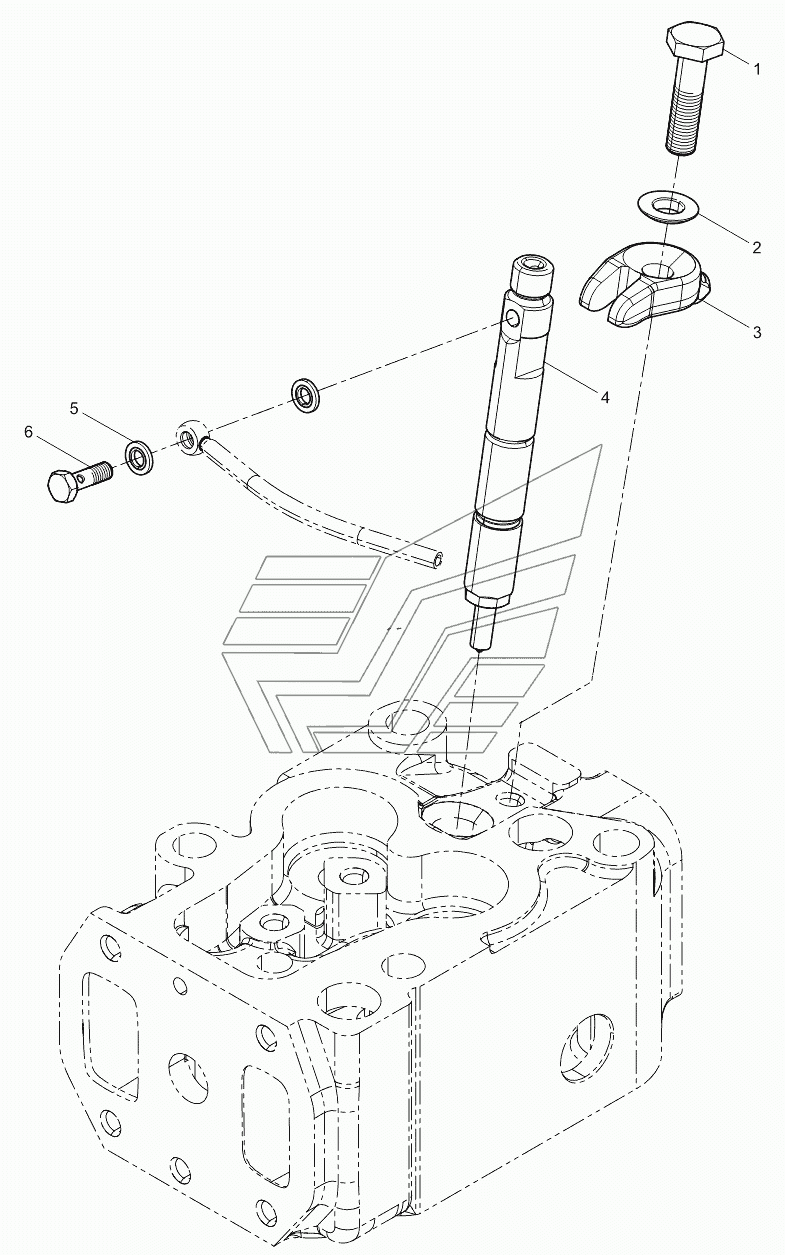 1
2
3
4
5
6