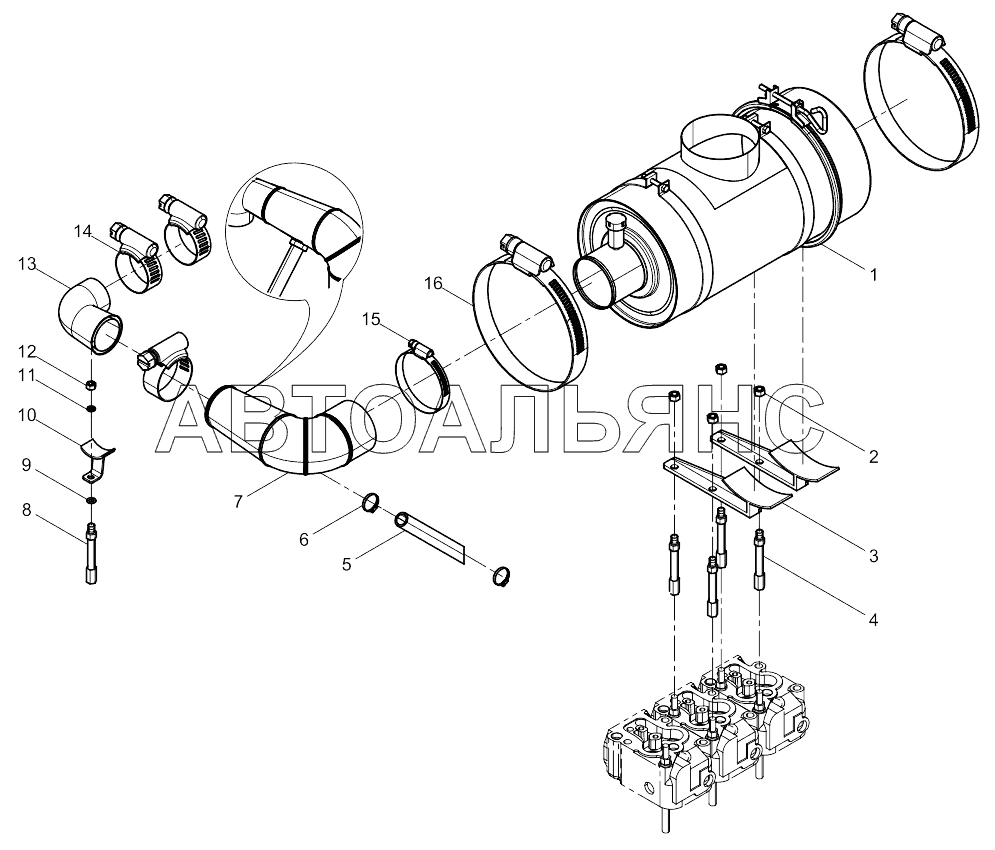 14
13
12
11
10
9
8
16
15
7
6
5
1
2
3
4
АВТОАЛЬЯНС