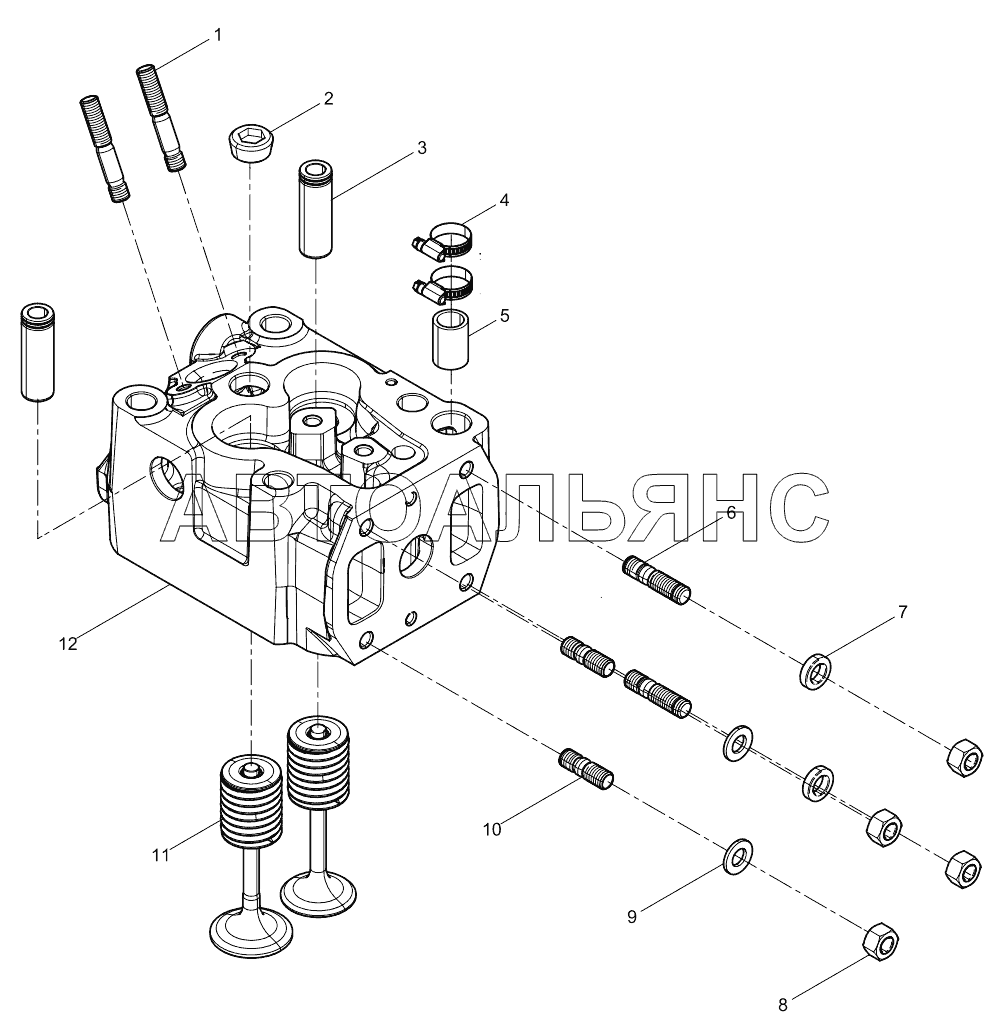 1
2
3
4
5
АВТОАЛЬЯНС
6
7
12
10
11
9
8