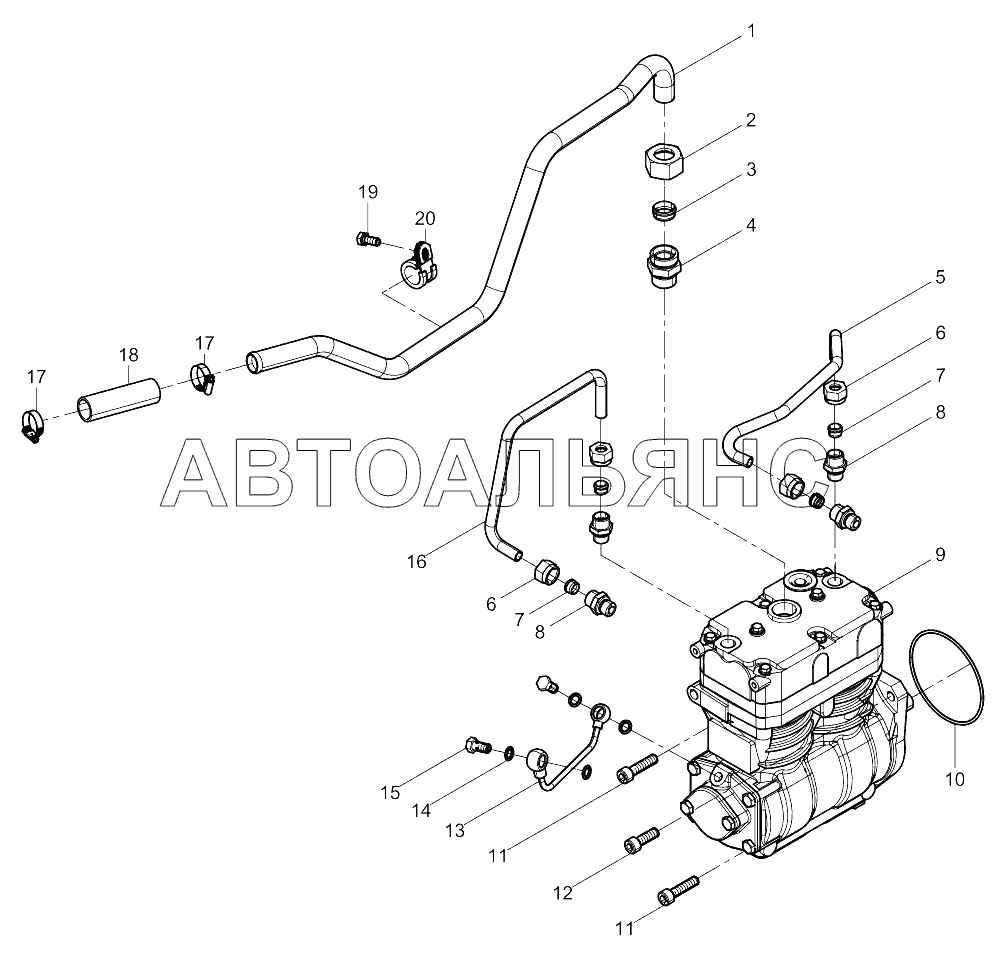 1
2
3
4
5
6
7
8
19
20
17
18
17
АВТОАЛЬЯНС
16
6
7
8
9
10
15
14
13
11
12
11