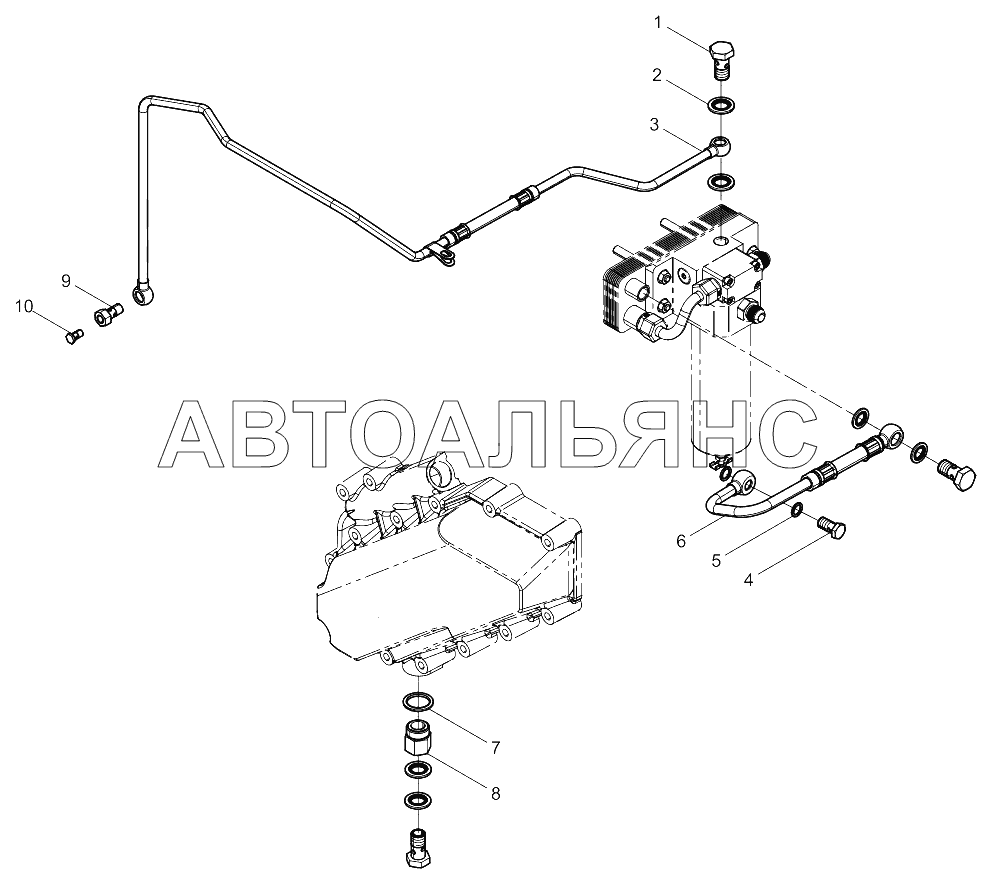 1
2
3
9
10
АВТОАЛЬЯНС
6
5
4
7
8