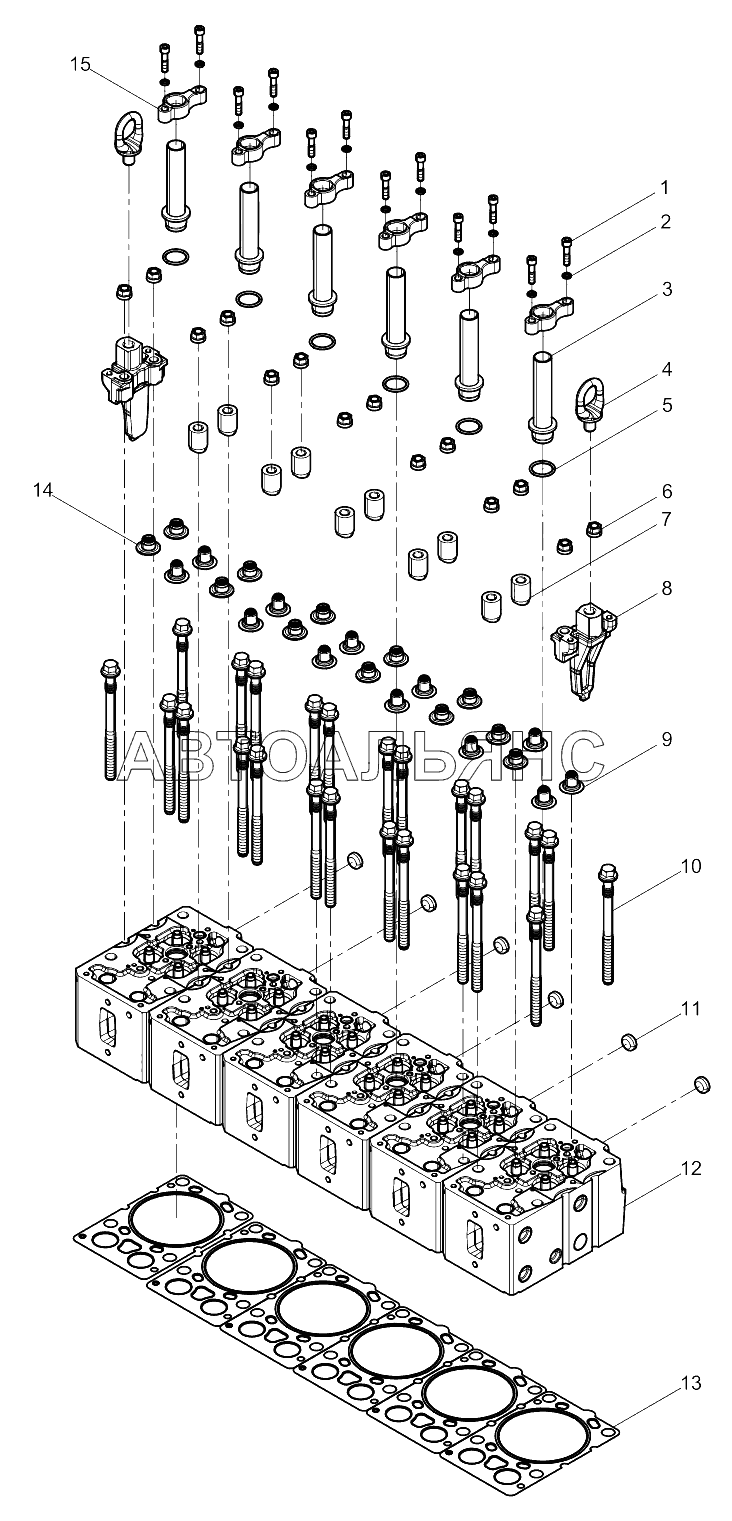 15
1
2
3
4
5
14
6
7
8
АВТОАЛЬЯНС
9
10
11
12
13