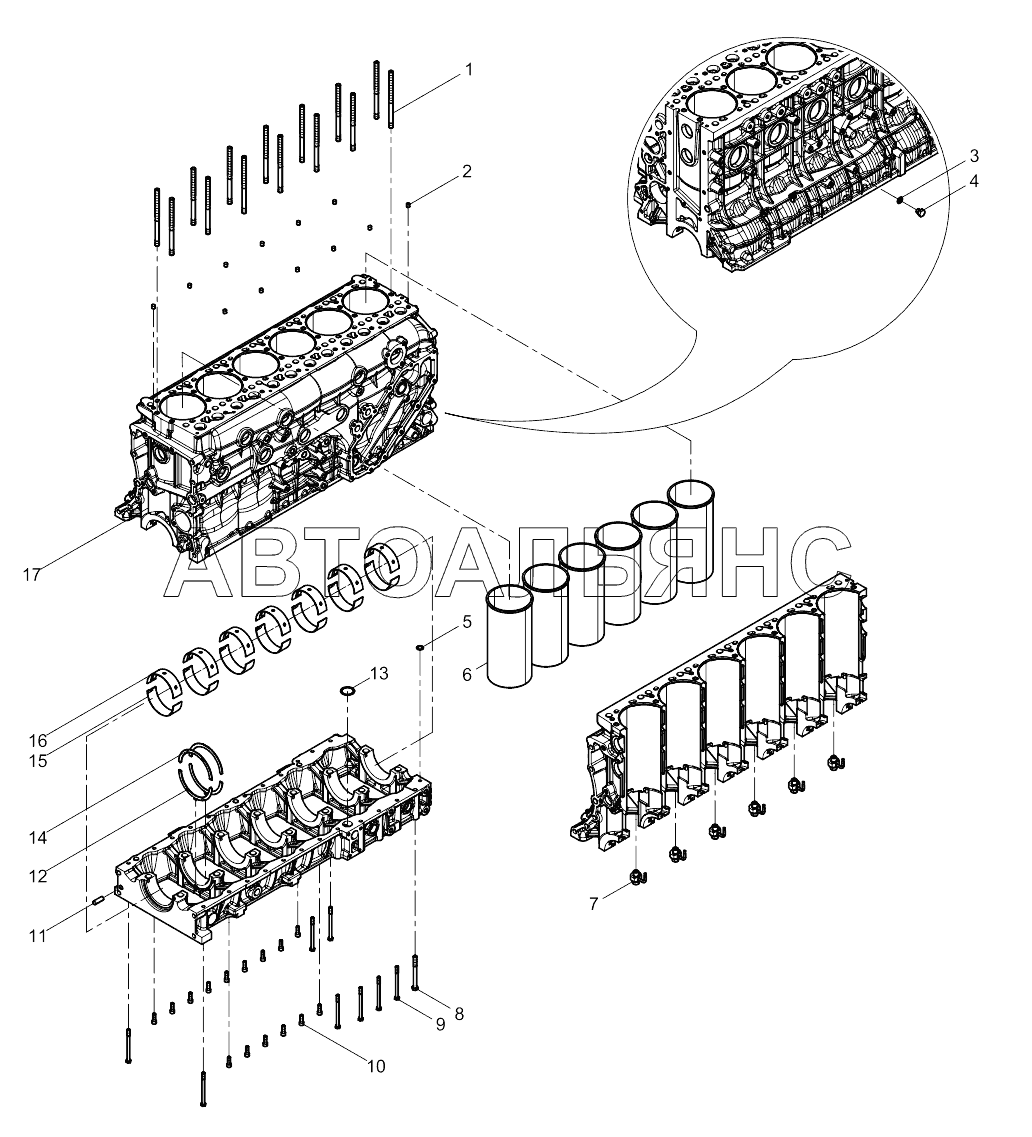 1
2
3
4
17
АВТОАЛЬЯНС
5
13
6
16
15
14
12
11
7
8
9
10