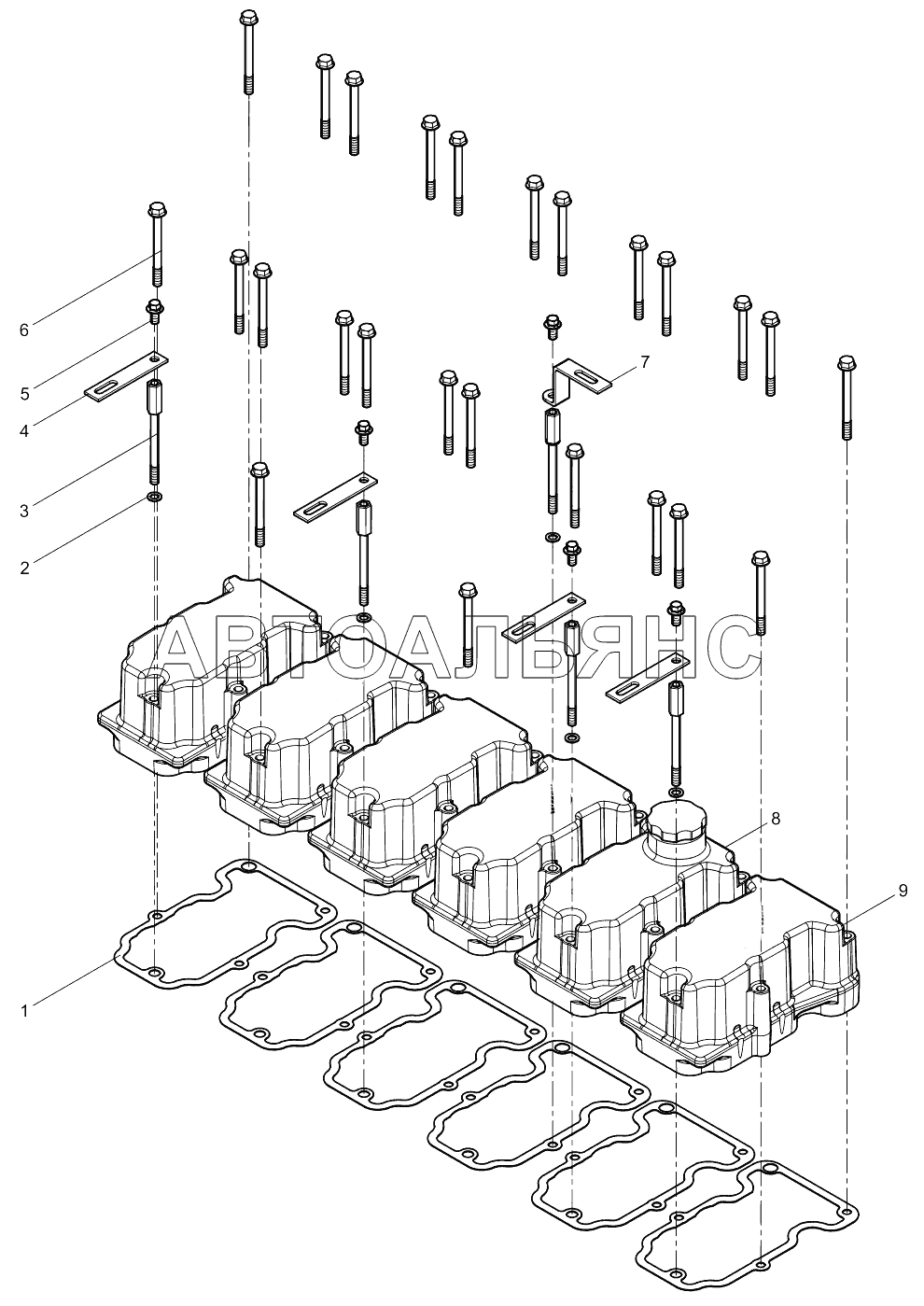 6
5
4
3
2
7
АВТОАЛЬЯНС
8
9
1