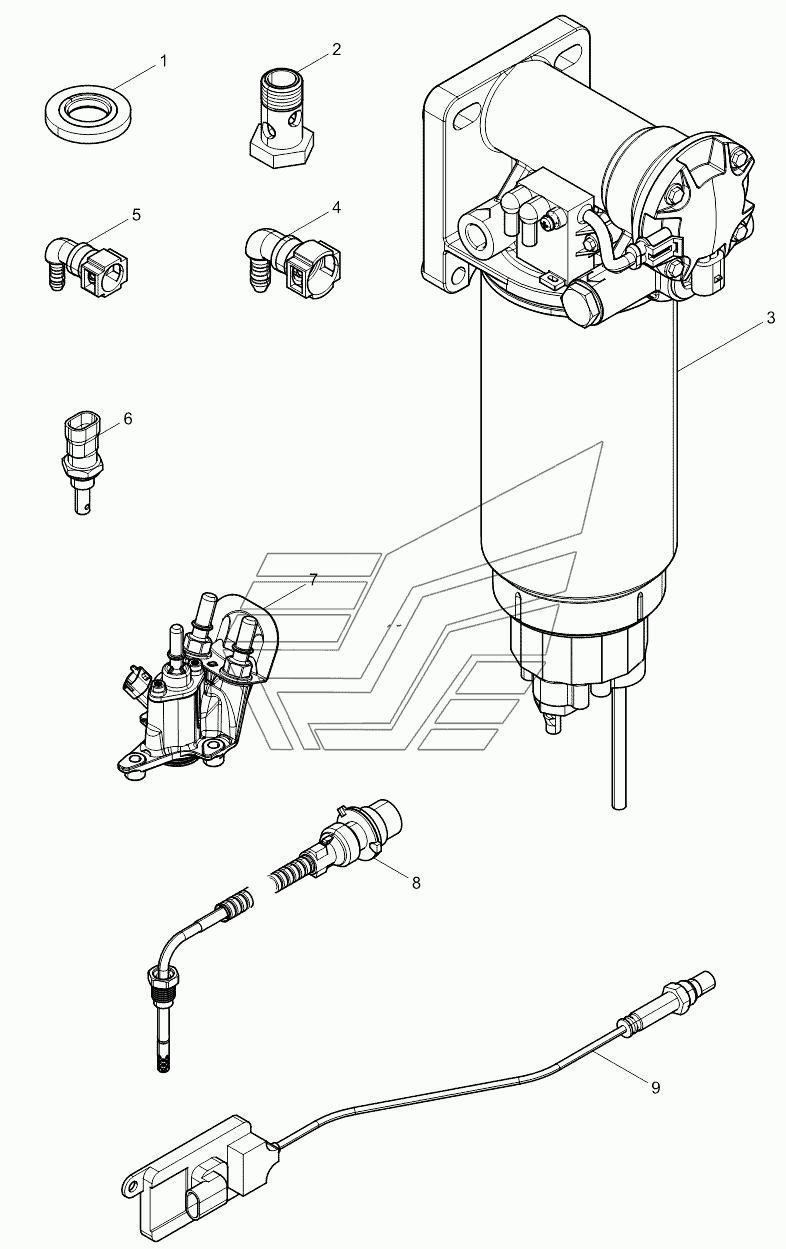 1
2
5
4
3
6
7
8
9