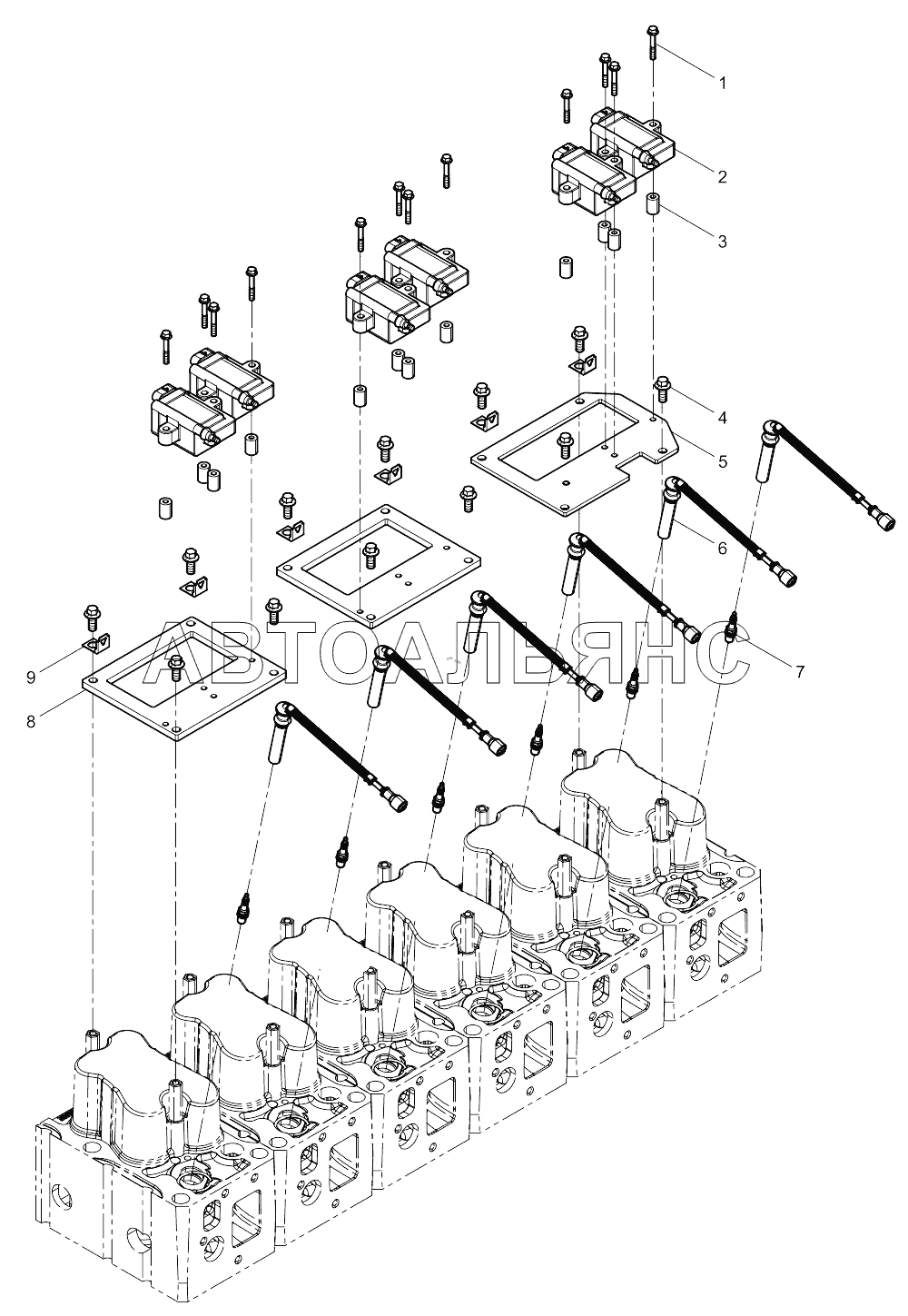 1
2
3
4
5
6
7
9
8
АВТОАЛЬЯНС